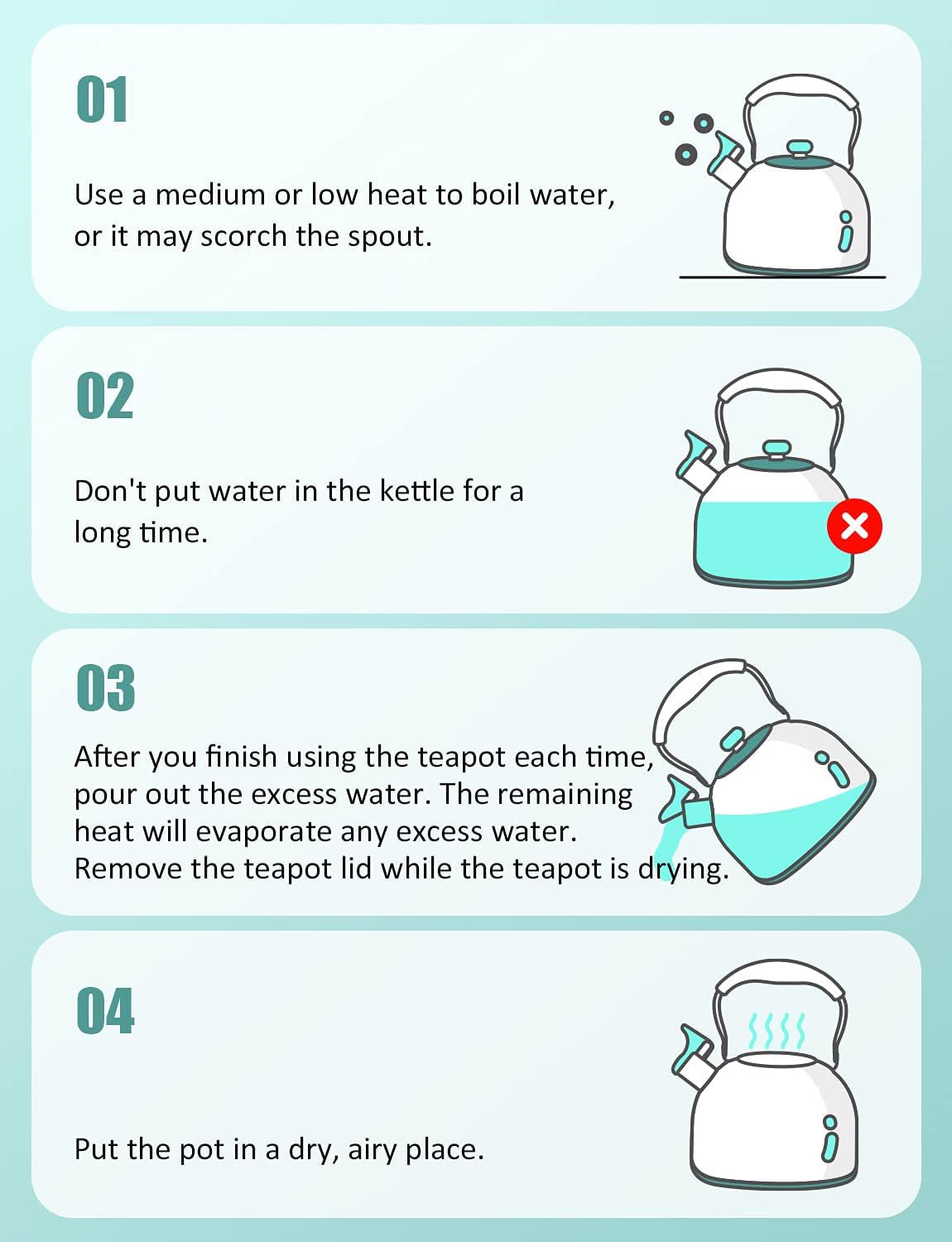 01

Use a medium or low heat to boil water, or it may scorch the spout.

02

Don't put water in the kettle for a long time.

03

After you finish using the teapot each time, pour out the excess water. The remaining heat will evaporate any excess water. Remove the teapot lid while the teapot is drying.

04

Put the pot in a dry, airy place.