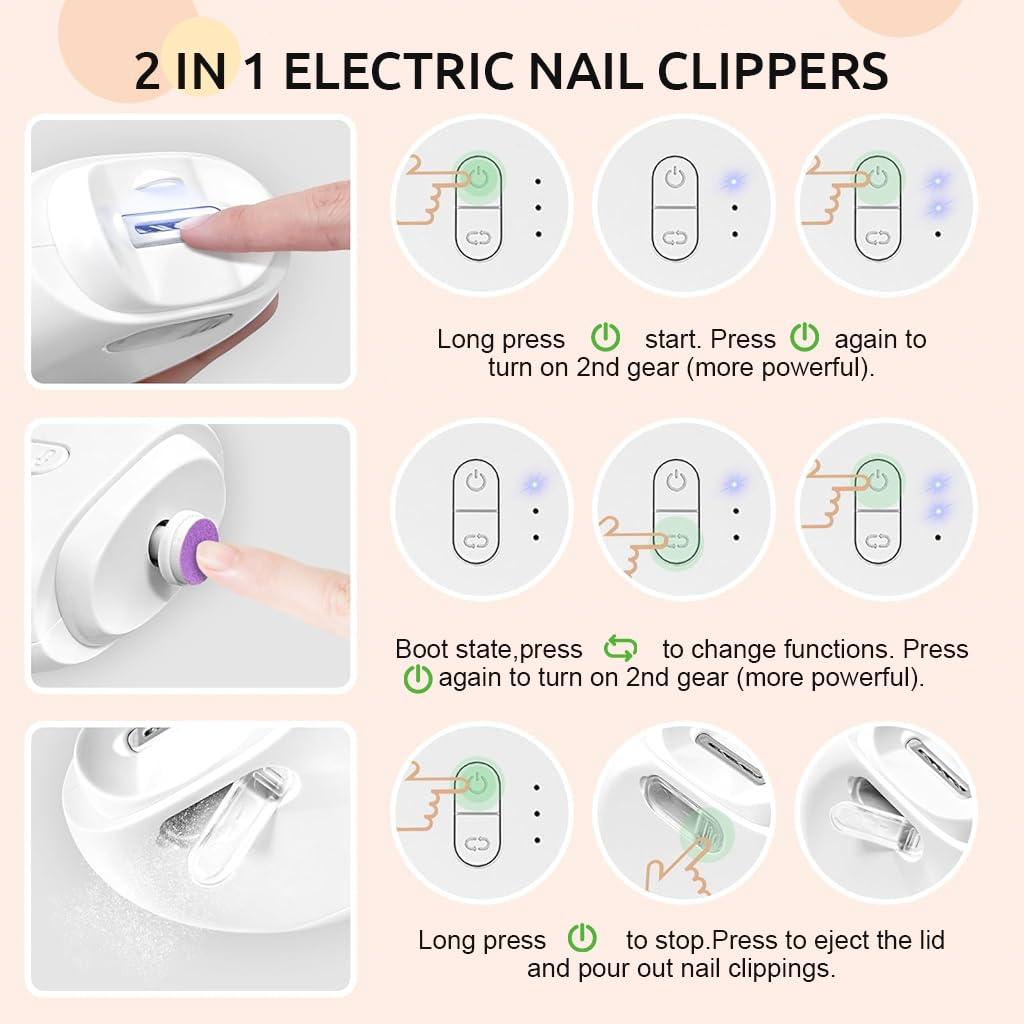 2 IN 1 ELECTRIC NAIL CLIPPERS

Long press start. Press again to turn on 2nd gear (more powerful).

Boot state,press to change functions. Press again to turn on 2nd gear (more powerful).

Long press to stop.Press to eject the lid and pour out nail clippings.