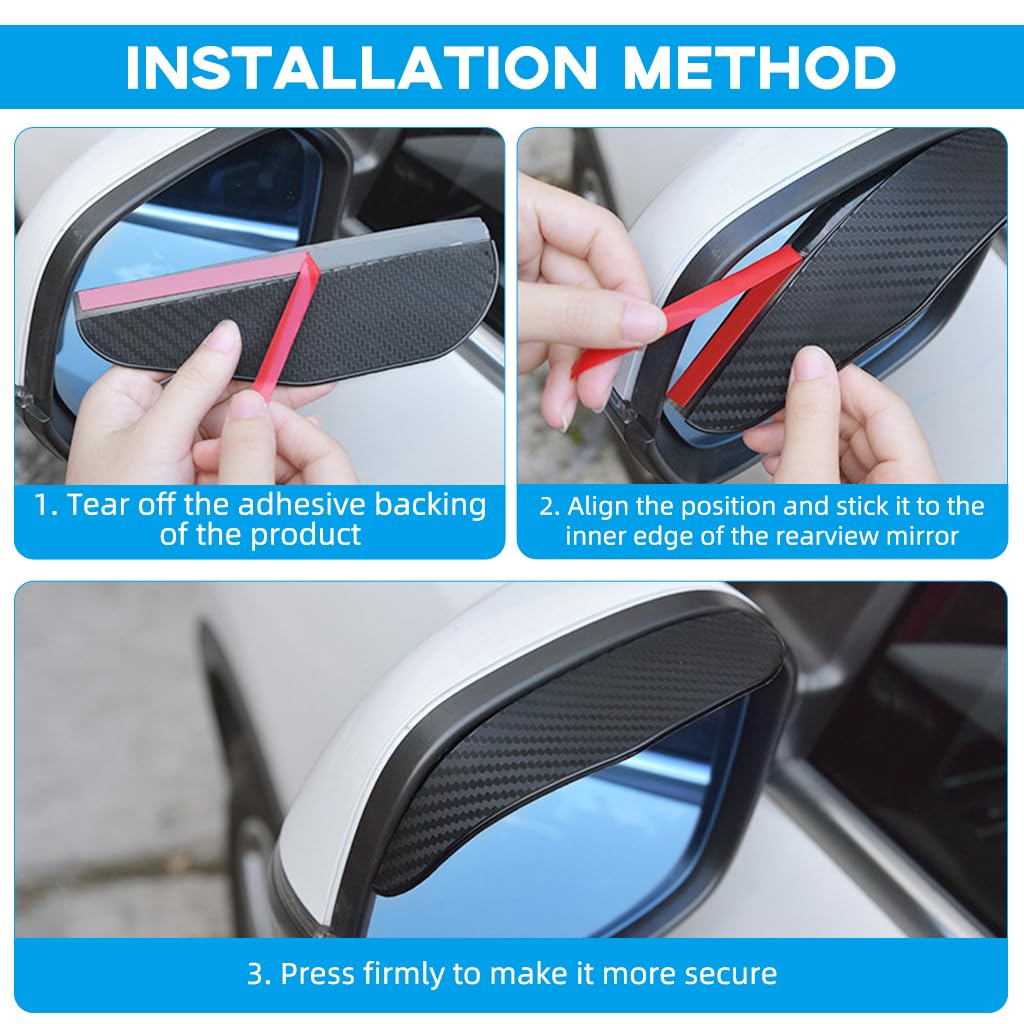 INSTALLATION METHOD

1. Tear off the adhesive backing of the product

2. Align the position and stick it to the inner edge of the rearview mirror

3. Press firmly to make it more secure