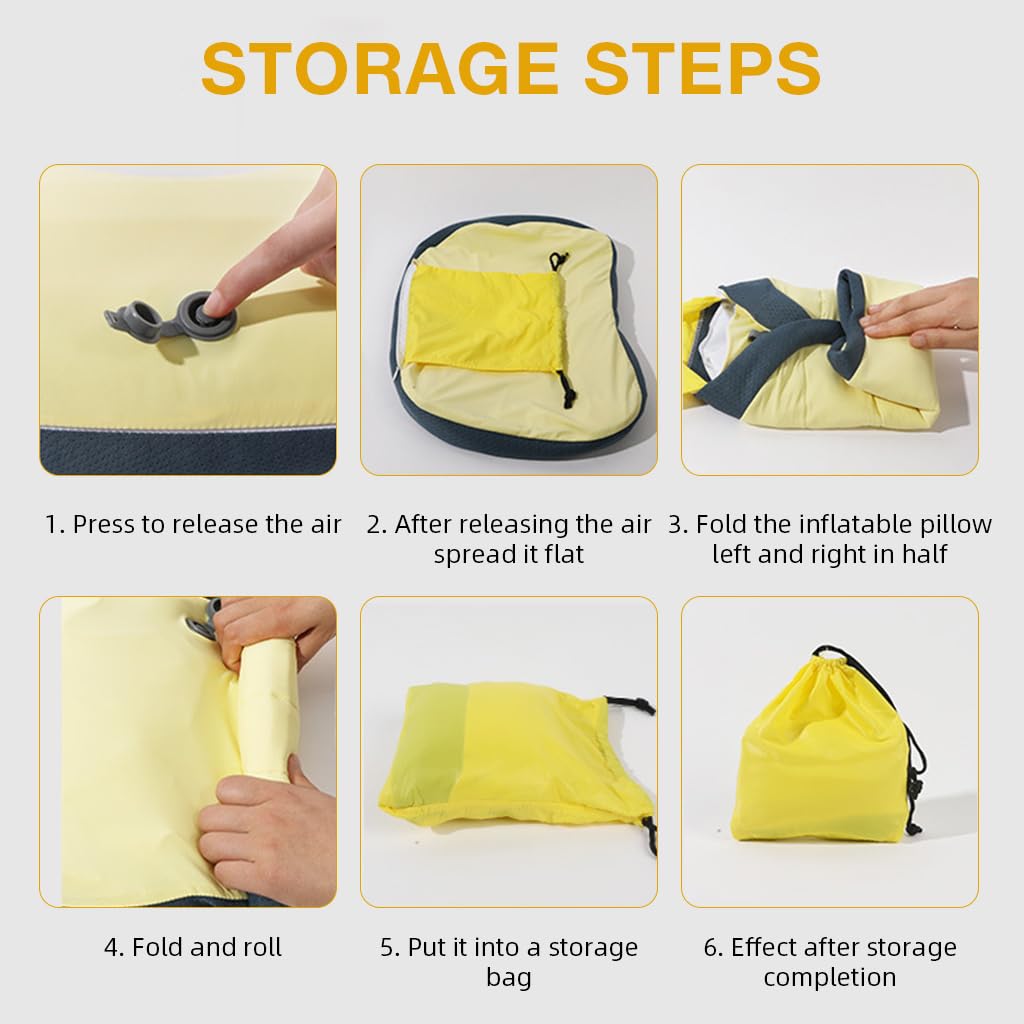 STORAGE STEPS

1. Press to release the air

2. After releasing the air spread it flat

3. Fold the inflatable pillow left and right in half

4. Fold and roll

5. Put it into a storage bag

6. Effect after storage completion