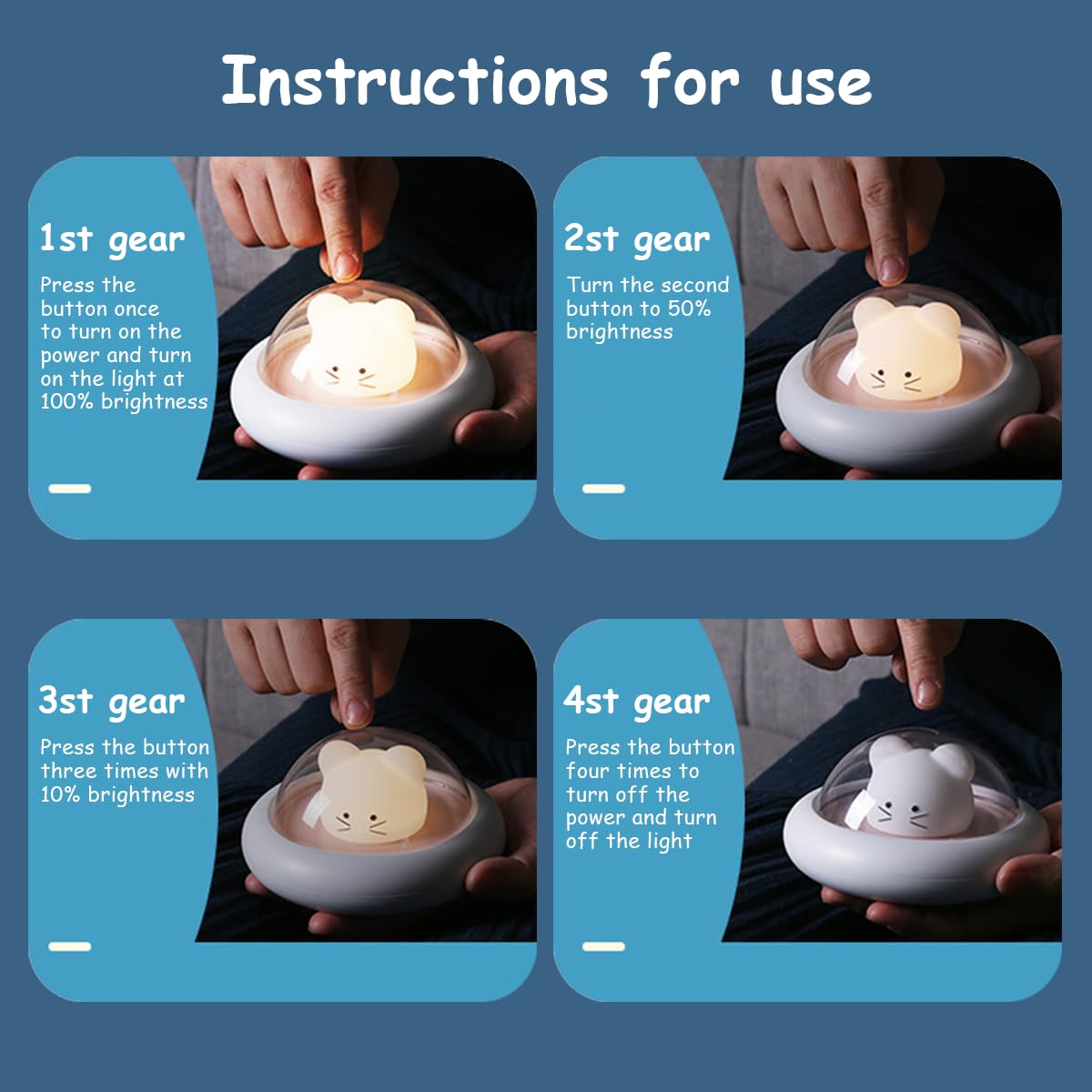 Instructions for use

1st gear

Press the button once to turn on the power and turn on the light at 100% brightness

2st gear

Turn the second button to 50% brightness

3st gear

Press the button three times with 10% brightness

4st gear

Press the button four times to turn off the power and turn off the light