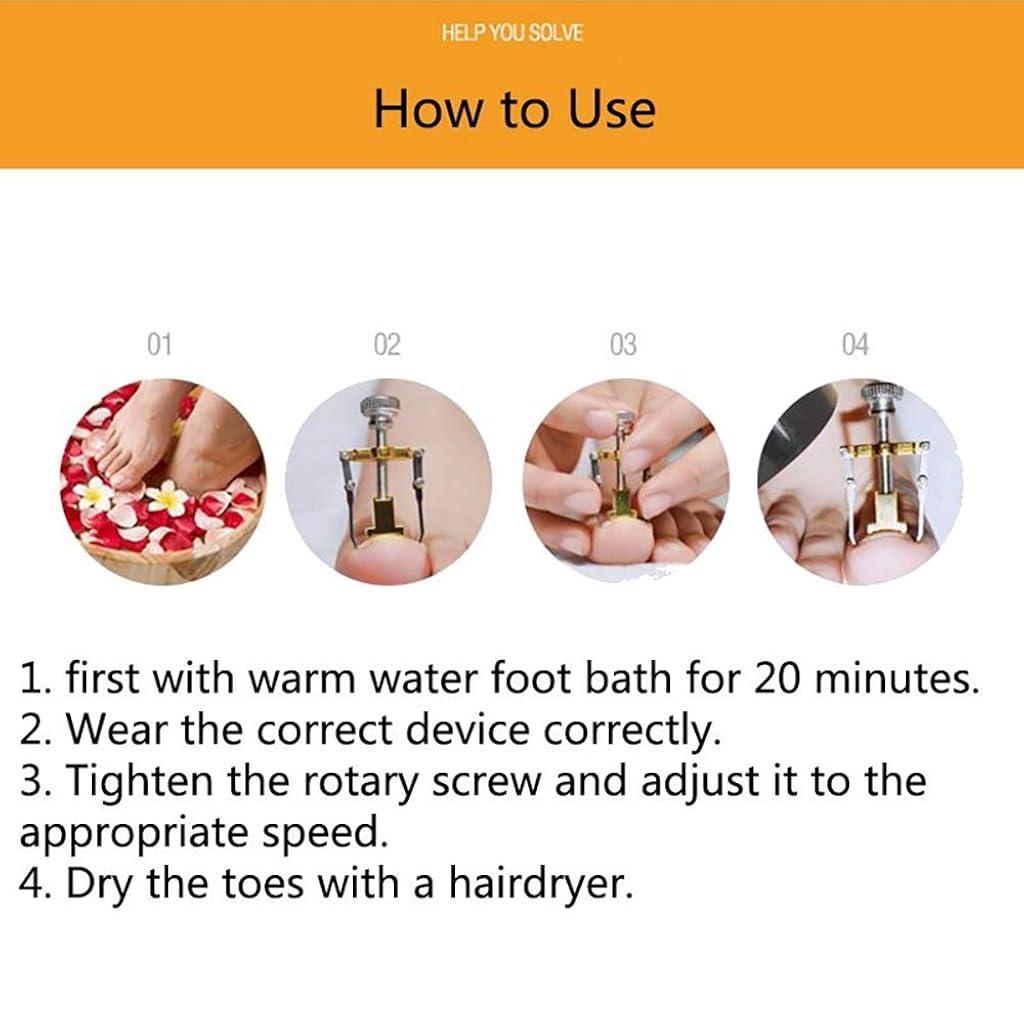 HELP YOU SOLVE

How to Use

01

02

03

04

1. first with warm water foot bath for 20 minutes.
2. Wear the correct device correctly.
3. Tighten the rotary screw and adjust it to the appropriate speed.
4. Dry the toes with a hairdryer.