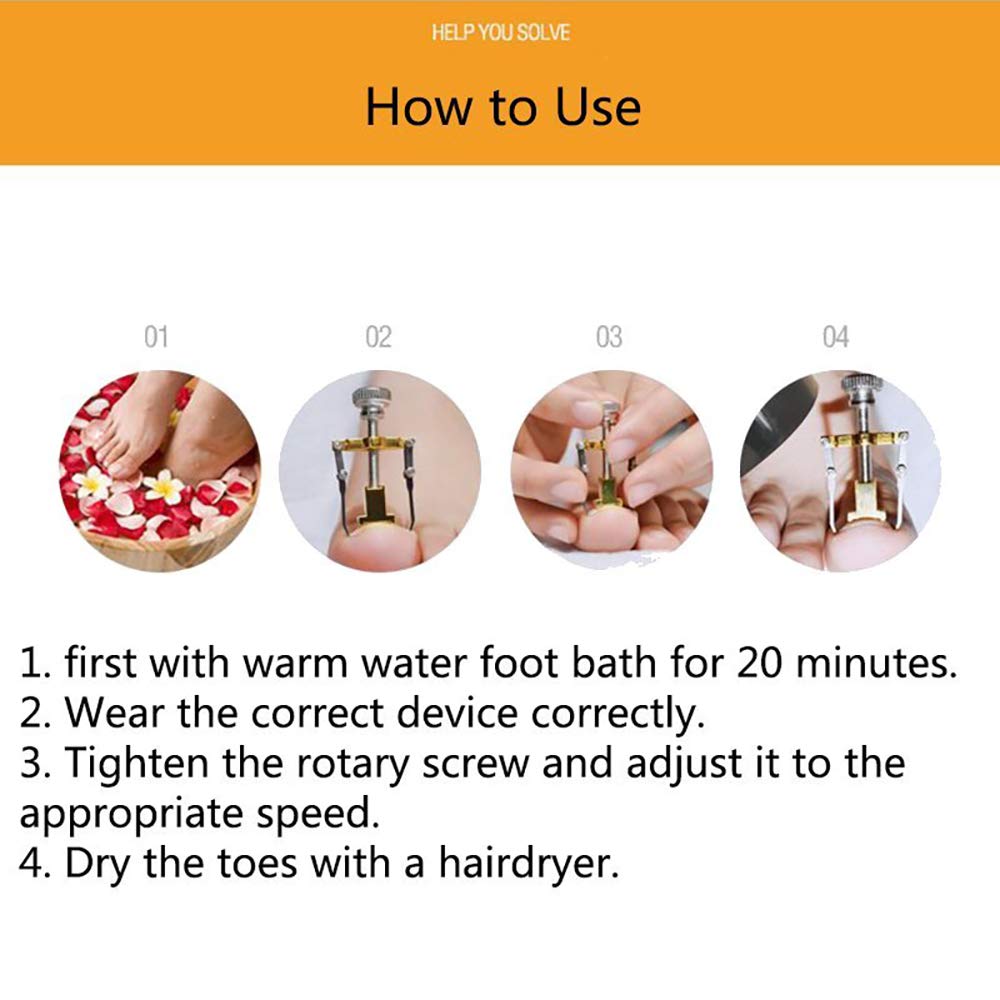 HELP YOU SOLVE

How to Use

01

02

03

04

1. first with warm water foot bath for 20 minutes.
2. Wear the correct device correctly.
3. Tighten the rotary screw and adjust it to the appropriate speed.
4. Dry the toes with a hairdryer.