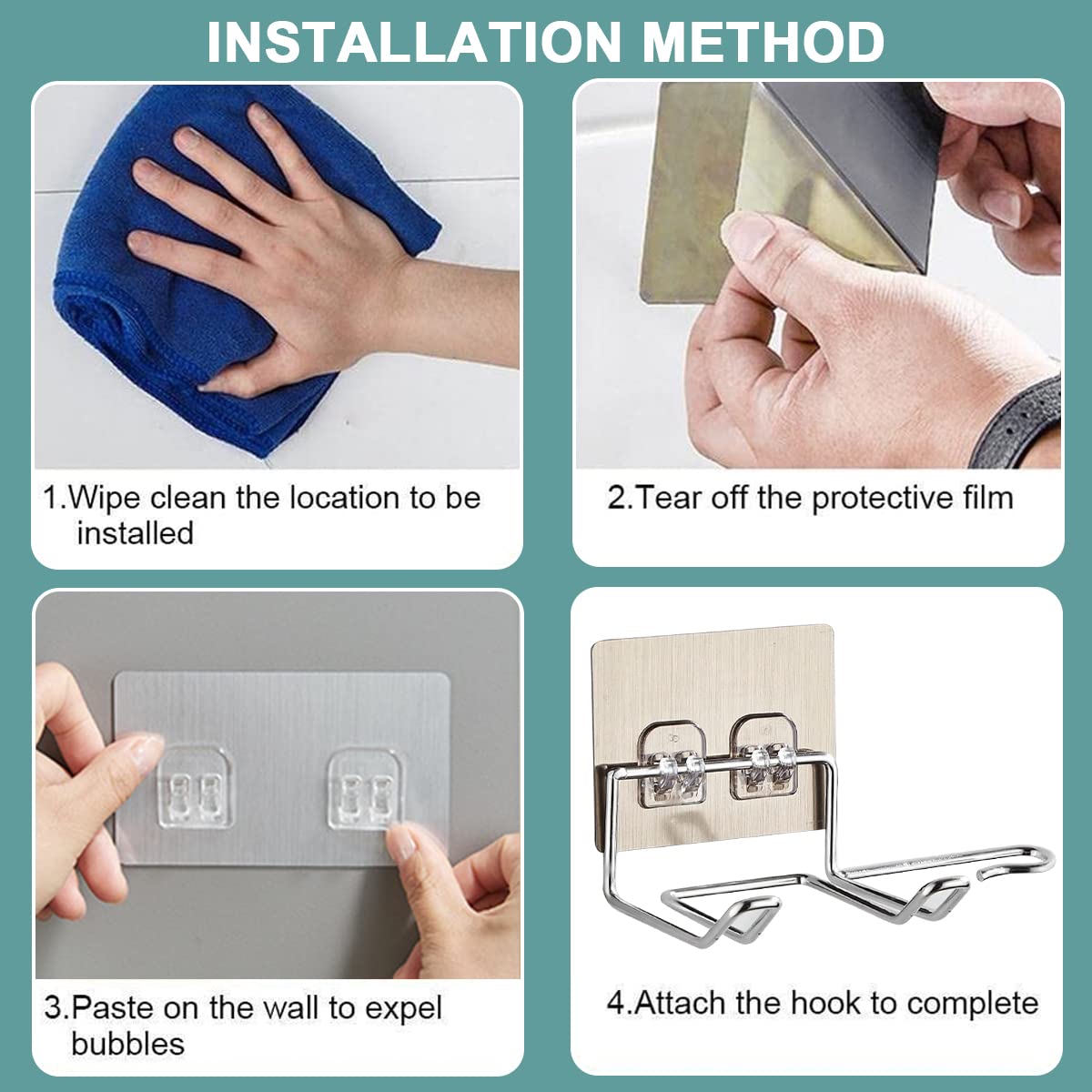 INSTALLATION METHOD

1.Wipe clean the location to be installed

2.Tear off the protective film

3.Paste on the wall to expel bubbles

4.Attach the hook to complete