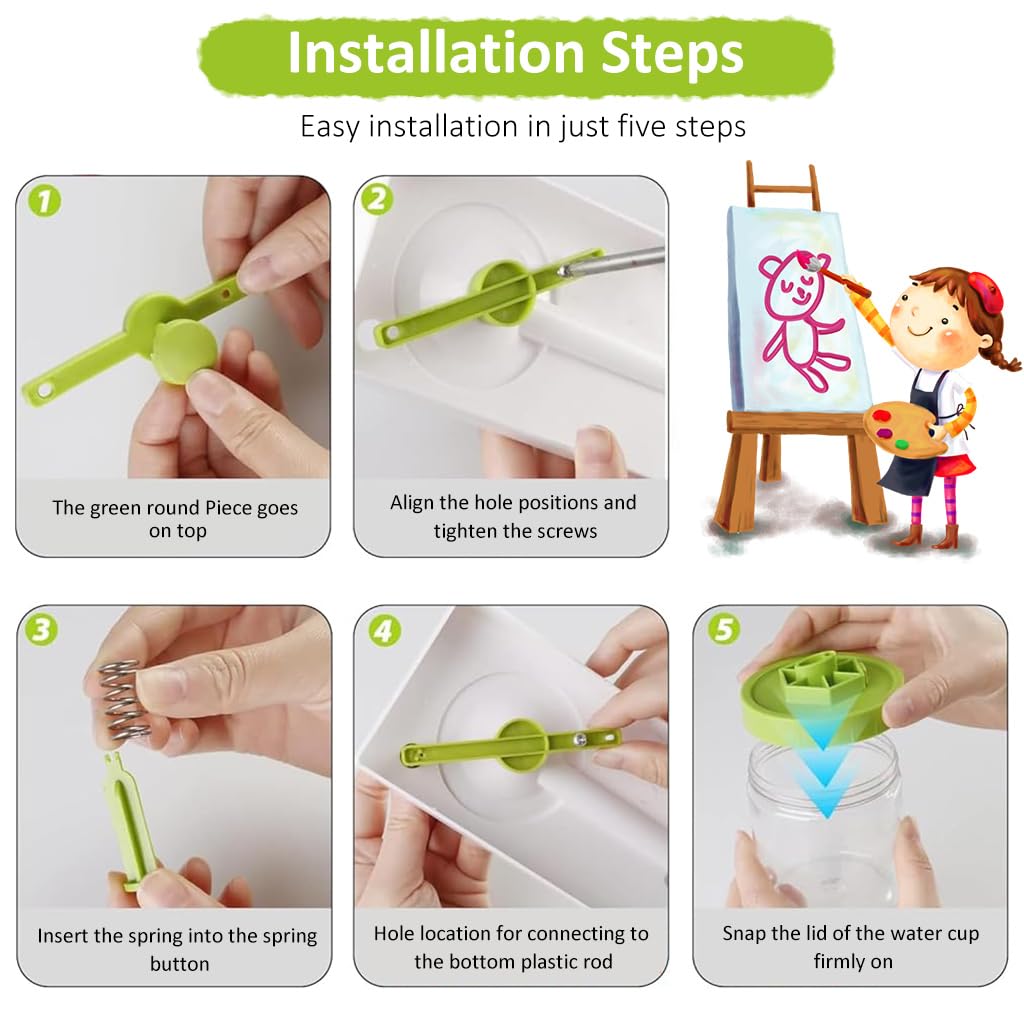 Installation Steps

Easy installation in just five steps

1

The green round Piece goes on top

2

Align the hole positions and tighten the screws

3

Insert the spring into the spring button

4

Hole location for connecting to the bottom plastic rod

5

Snap the lid of the water cup firmly on