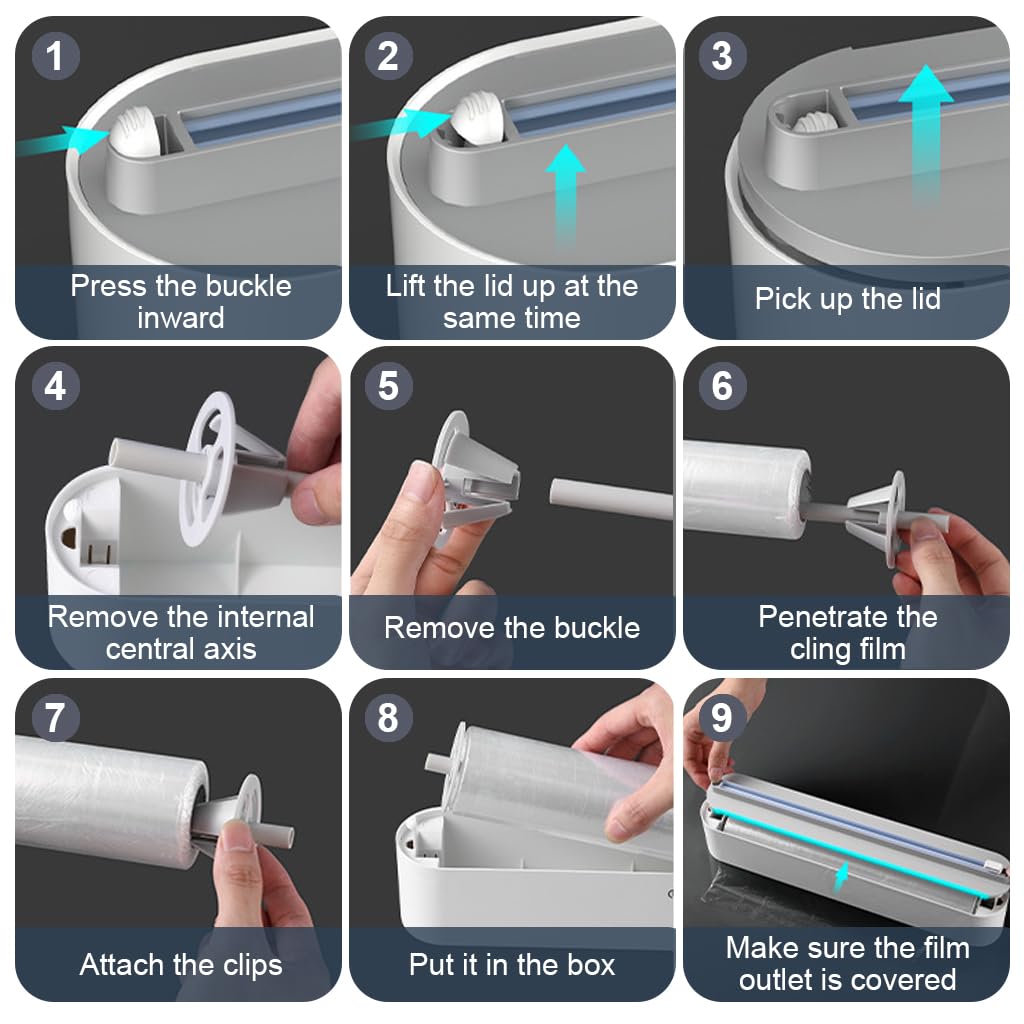 1
Press the buckle inward

2
Lift the lid up at the same time

3
Pick up the lid

4
Remove the internal central axis

5
Remove the buckle

6
Penetrate the cling film

7
Attach the clips

8
Put it in the box

9
Make sure the film outlet is covered