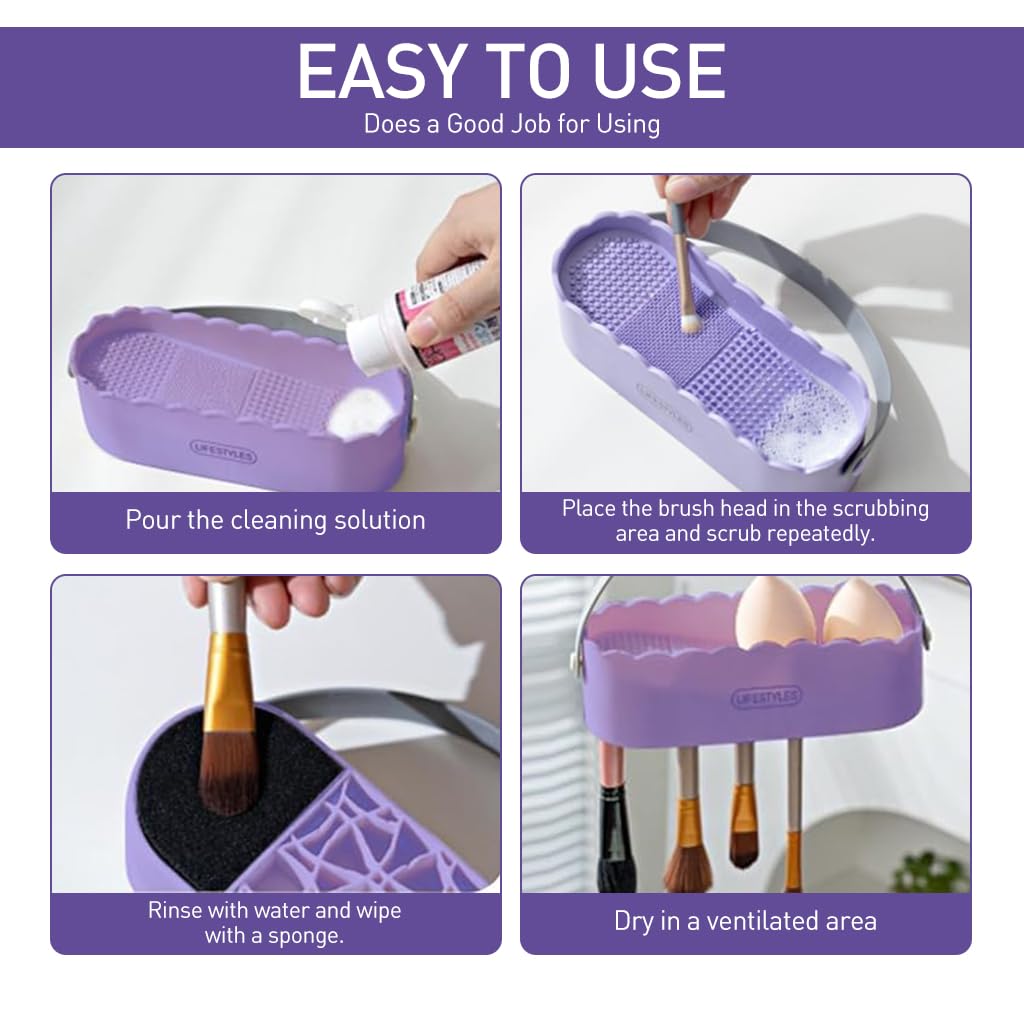 EASY TO USE
Does a Good Job for Using

LIFESTYLES

Pour the cleaning solution

LIFESTYLES

Place the brush head in the scrubbing area and scrub repeatedly.

Rinse with water and wipe with a sponge.

LIFESTYLES

Dry in a ventilated area