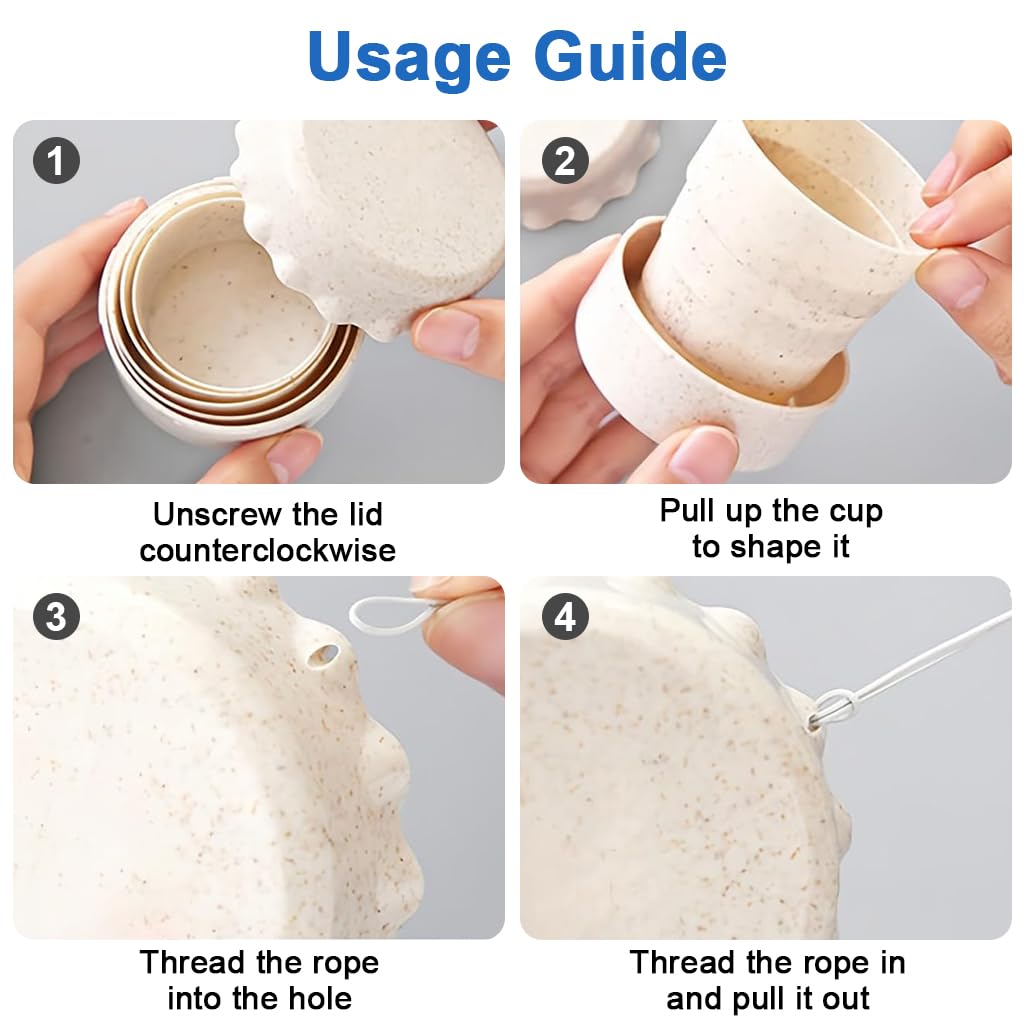 Usage Guide

1

Unscrew the lid counterclockwise

2

Pull up the cup to shape it

3

Thread the rope into the hole

4

Thread the rope in and pull it out