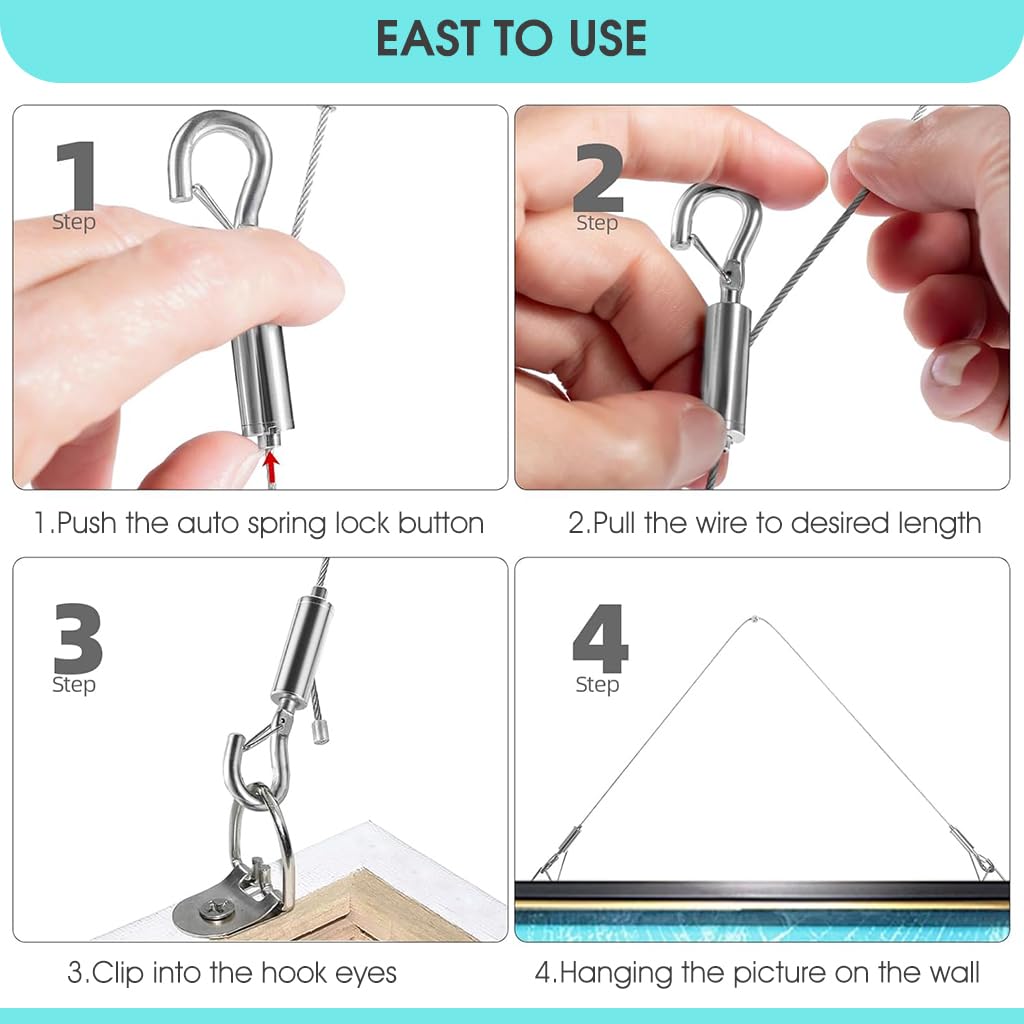 EAST TO USE

1
Step

1.Push the auto spring lock button

2
Step

2.Pull the wire to desired length

3
Step

3.Clip into the hook eyes

4
Step

4.Hanging the picture on the wall