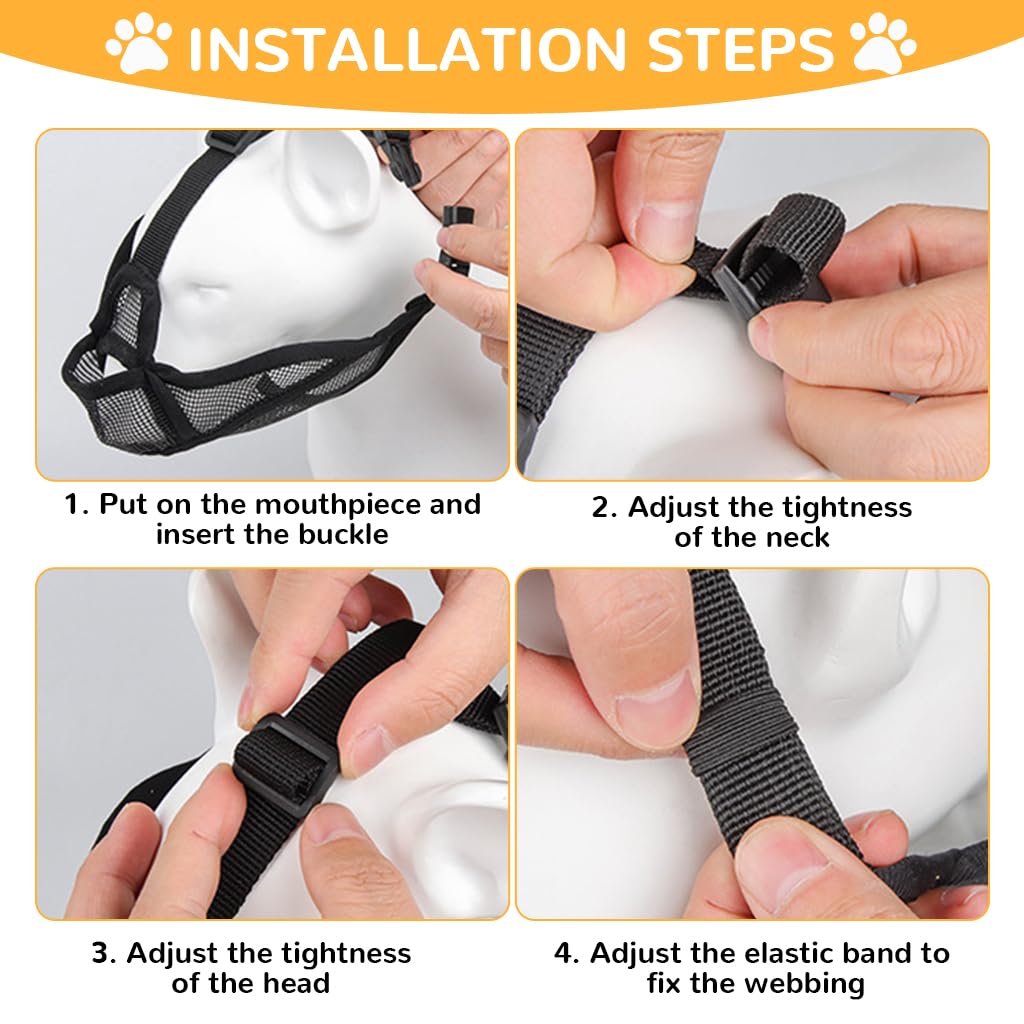 INSTALLATION STEPS

1. Put on the mouthpiece and insert the buckle

2. Adjust the tightness of the neck

3. Adjust the tightness of the head

4. Adjust the elastic band to fix the webbing