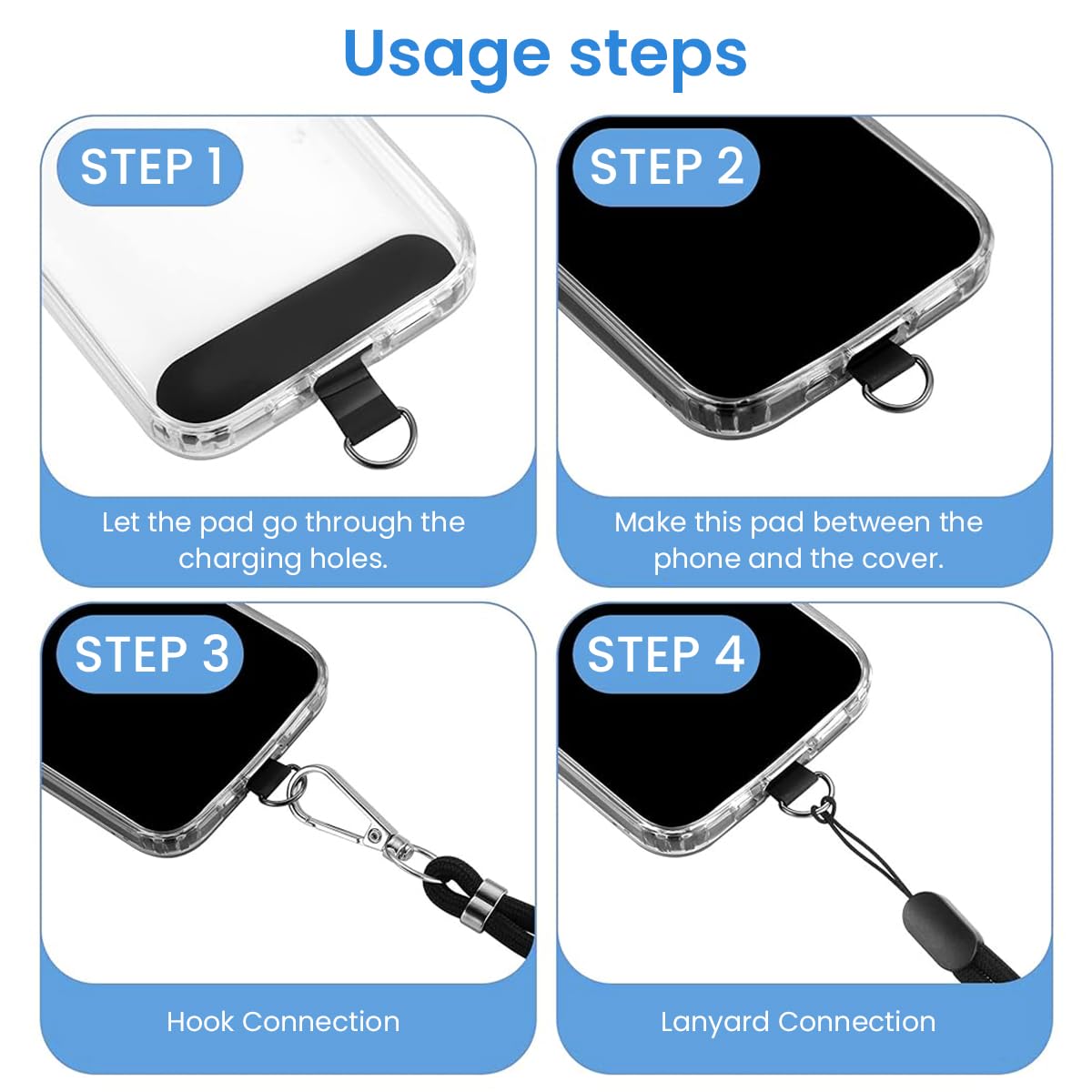 Usage steps

STEP 1

Let the pad go through the charging holes.

STEP 2

Make this pad between the phone and the cover.

STEP 3

Hook Connection

STEP 4

Lanyard Connection