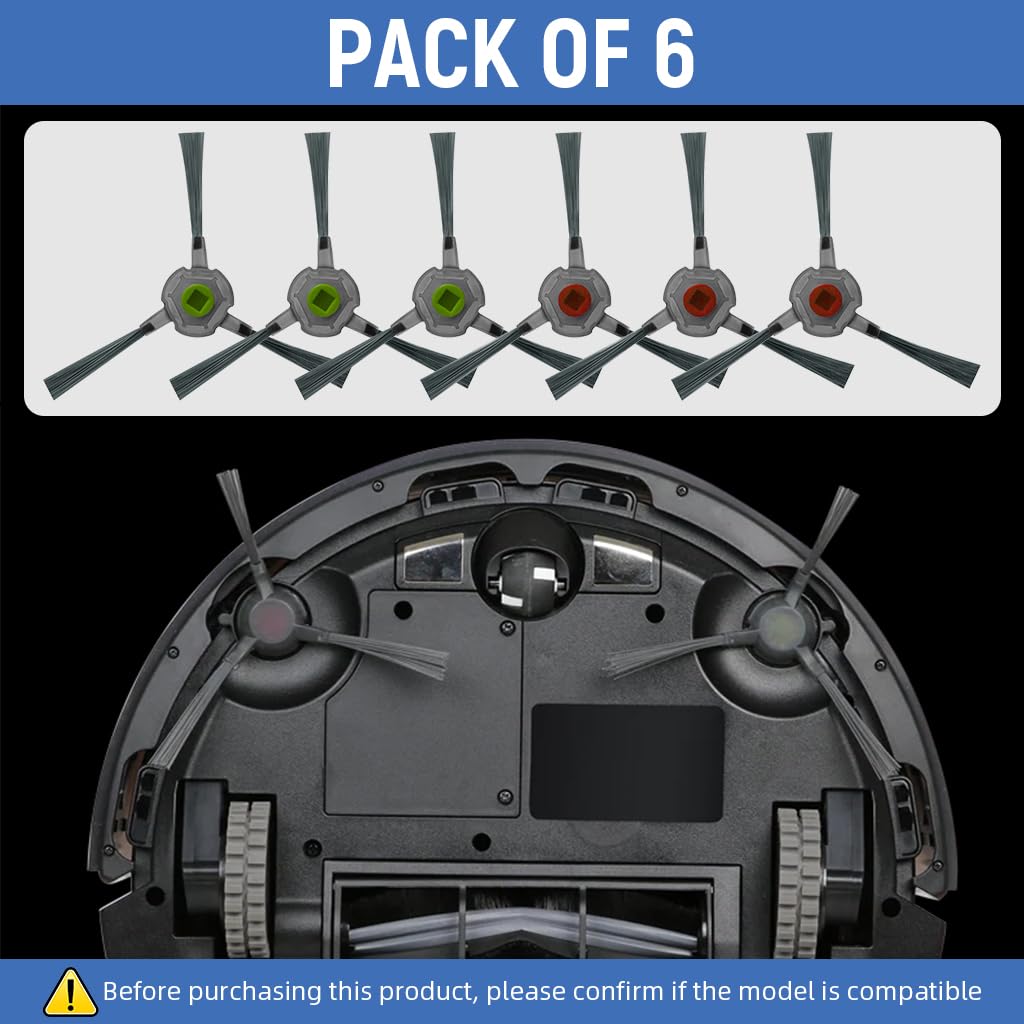 PACK OF 6

Before purchasing this product, please confirm if the model is compatible