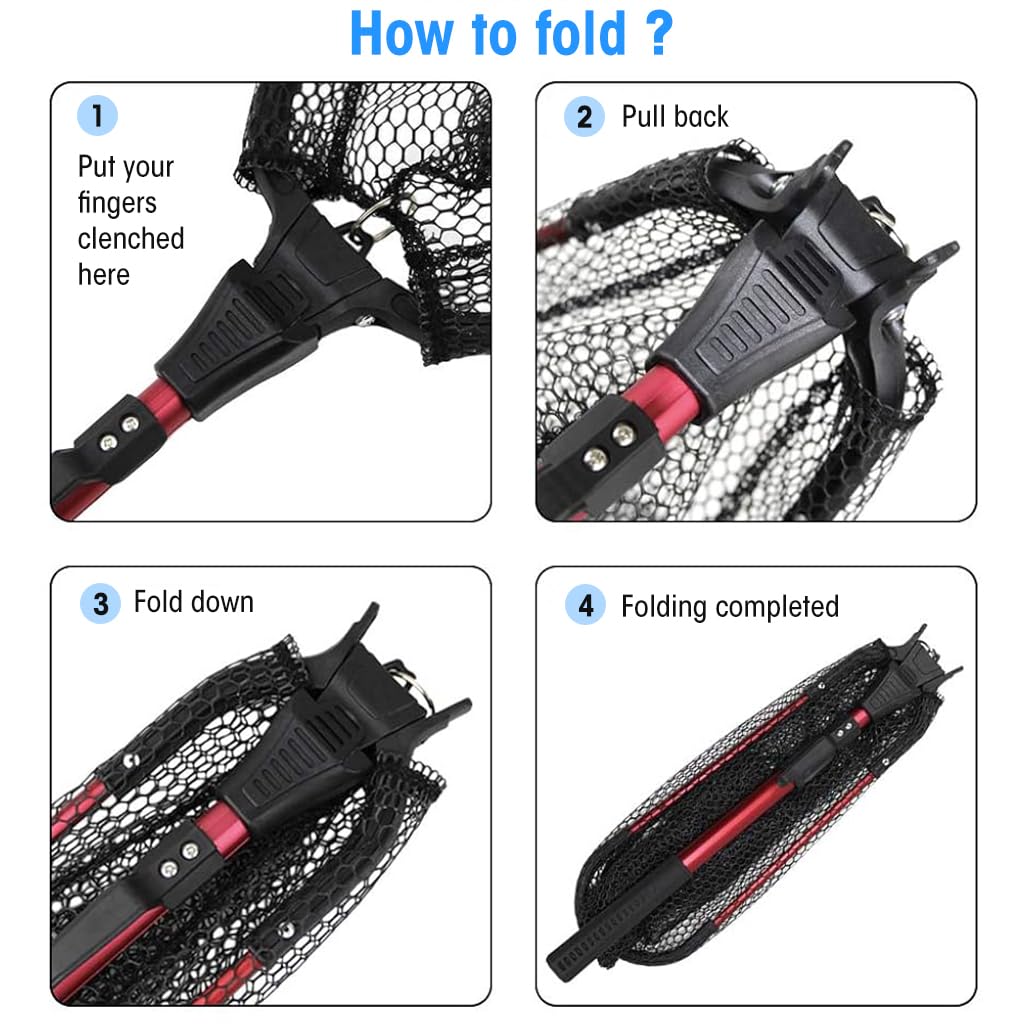 How to fold ?

1 Put your fingers clenched here

2 Pull back

3 Fold down

4 Folding completed