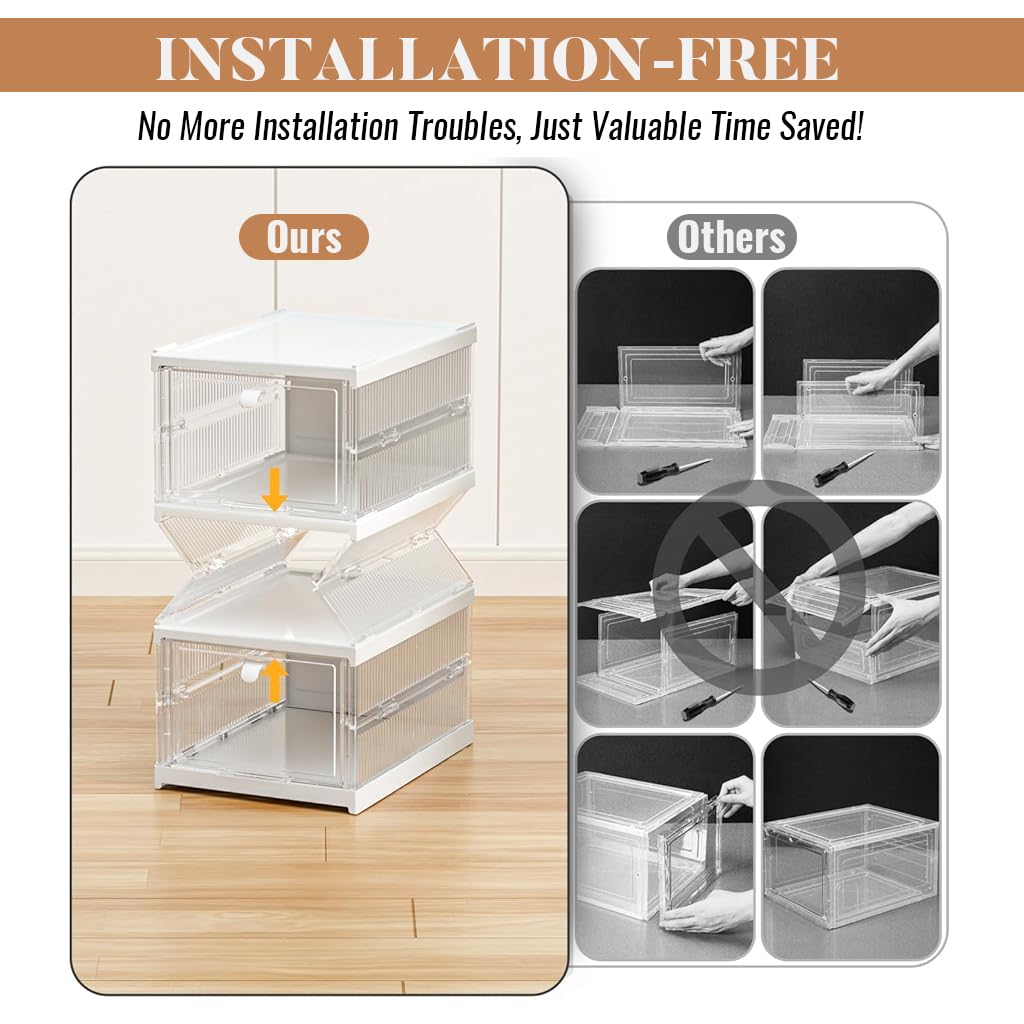 INSTALLATION-FREE

No More Installation Troubles, Just Valuable Time Saved!

Ours

Others