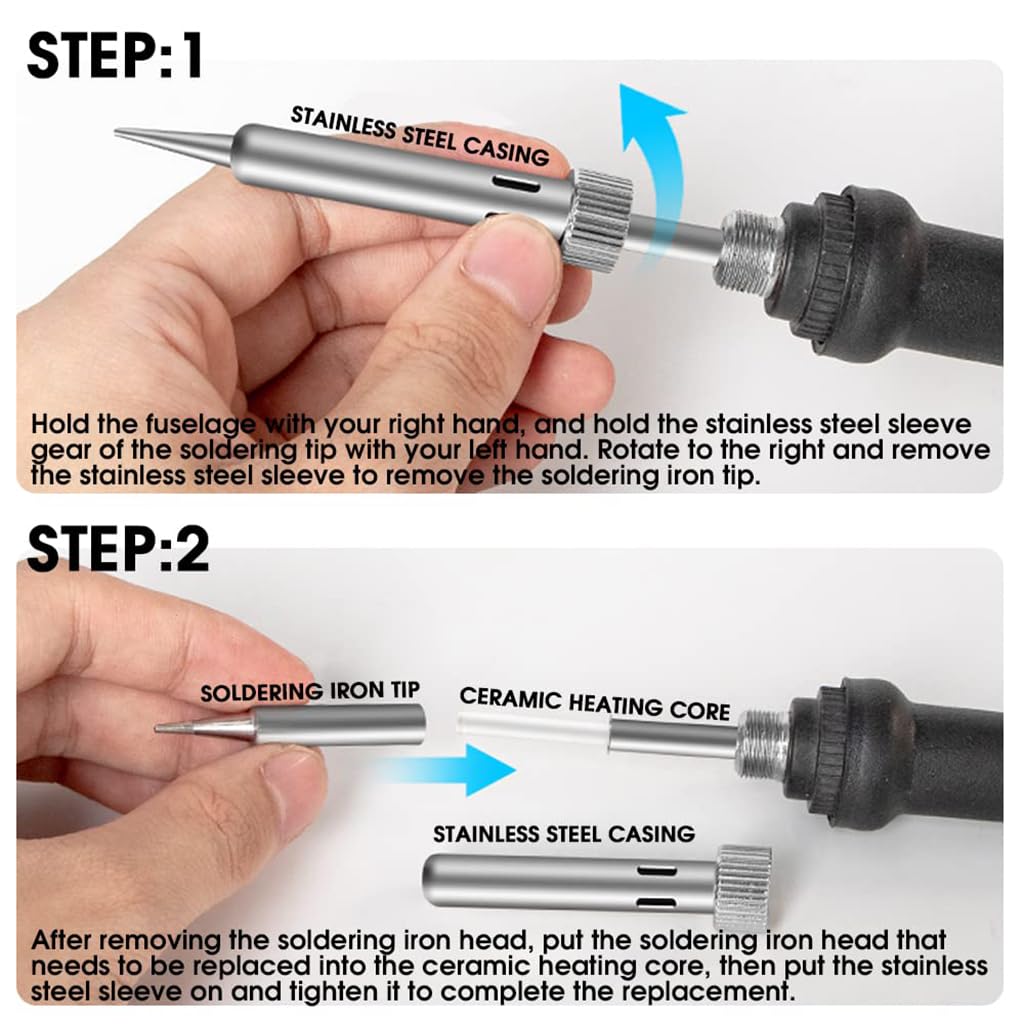 STEP:1

STAINLESS STEEL CASING

Hold the fuselage with your right hand, and hold the stainless steel sleeve gear of the soldering tip with your left hand. Rotate to the right and remove the stainless steel sleeve to remove the soldering iron tip.

STEP:2

SOLDERING IRON TIP

CERAMIC HEATING CORE

STAINLESS STEEL CASING

After removing the soldering iron head, put the soldering iron head that needs to be replaced into the ceramic heating core, then put the stainless steel sleeve on and tighten it to complete the replacement.