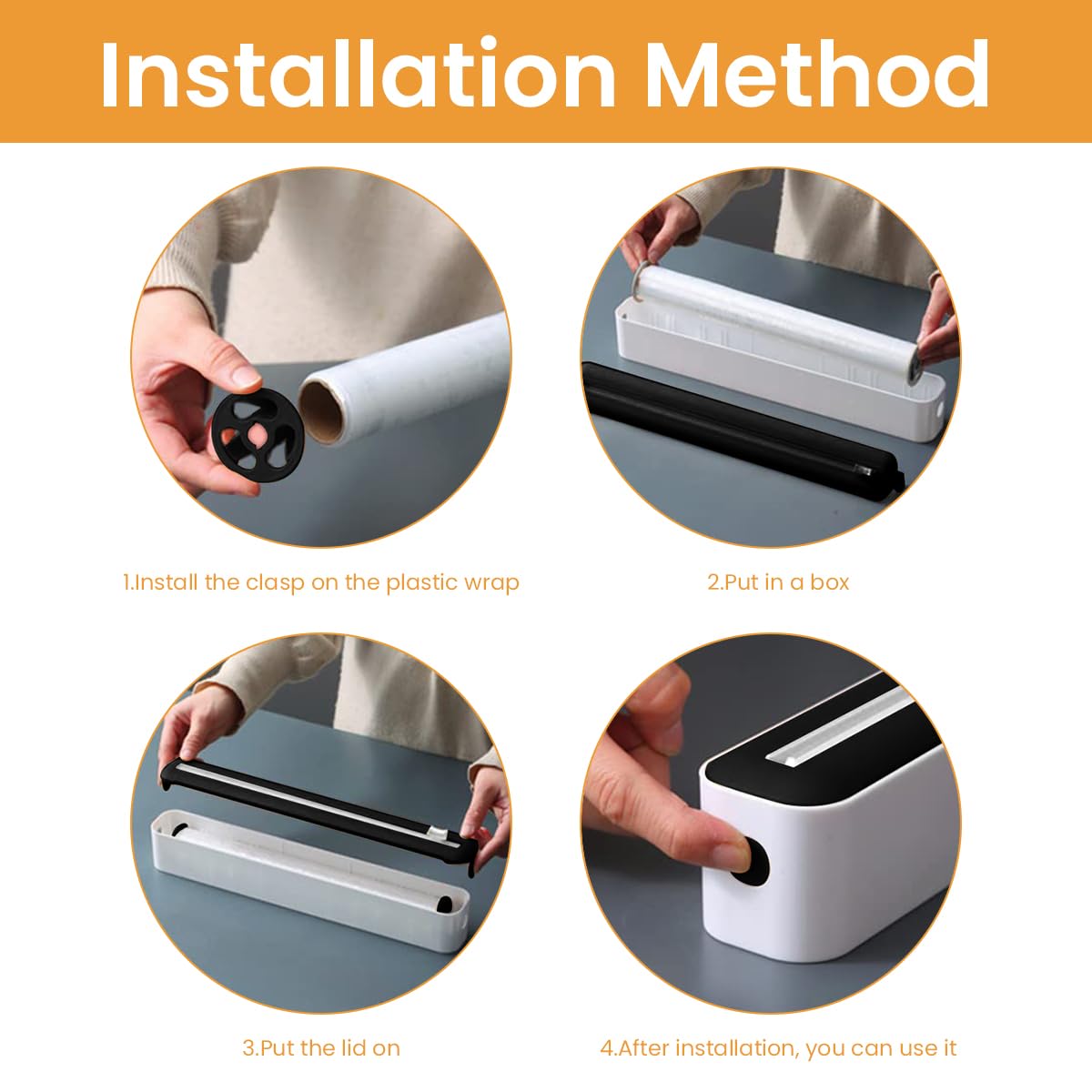 Installation Method

1.Install the clasp on the plastic wrap

2.Put in a box

3.Put the lid on

4.After installation, you can use it