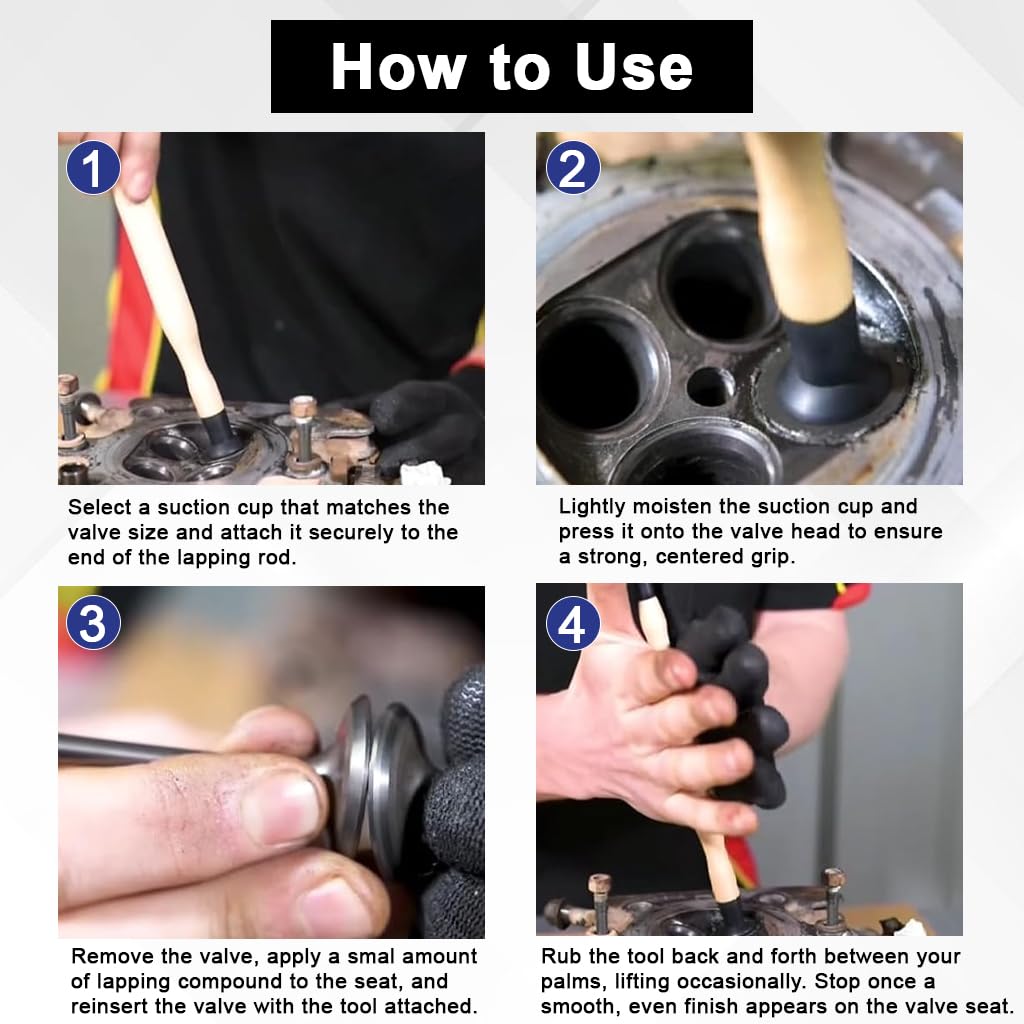 How to Use

1

Select a suction cup that matches the valve size and attach it securely to the end of the lapping rod.

2

Lightly moisten the suction cup and press it onto the valve head to ensure a strong, centered grip.

3

Remove the valve, apply a smal amount of lapping compound to the seat, and reinsert the valve with the tool attached.

4

Rub the tool back and forth between your palms, lifting occasionally. Stop once a smooth, even finish appears on the valve seat.