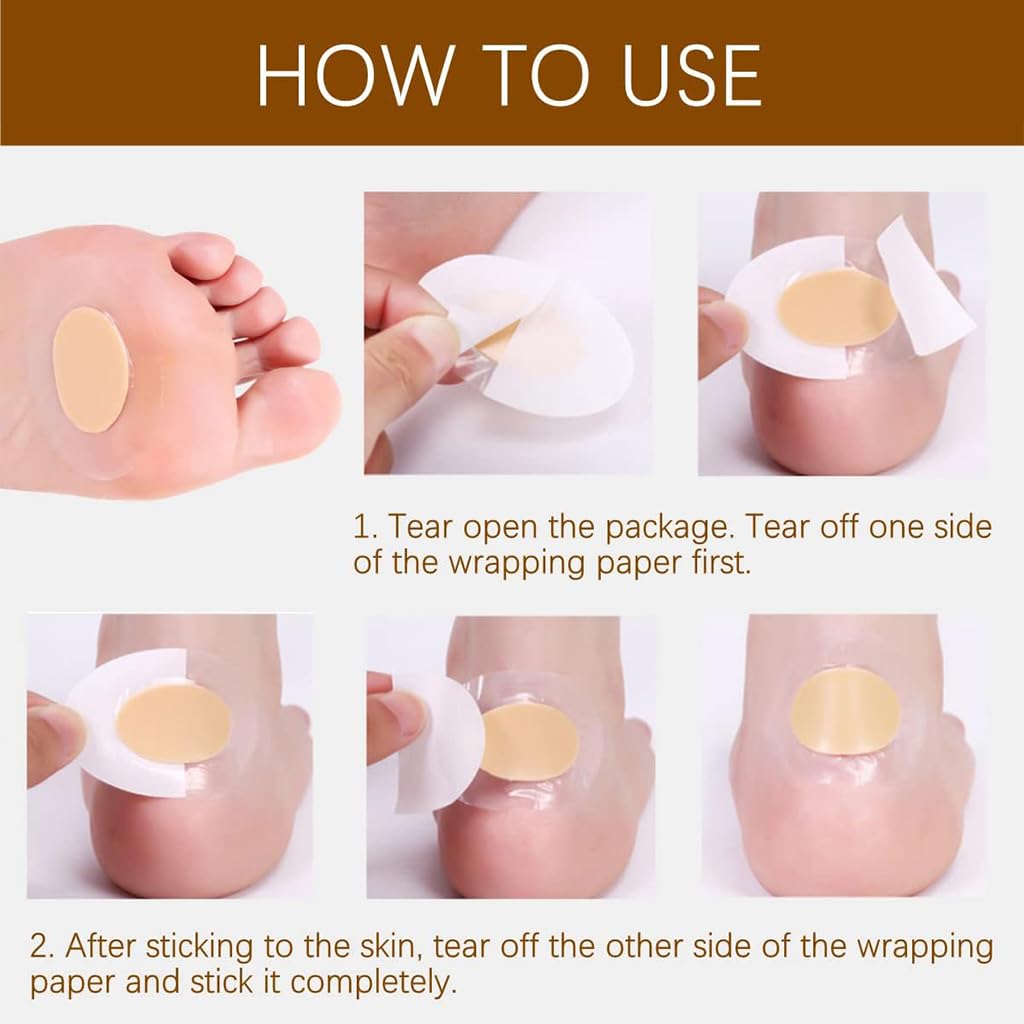 HOW TO USE

1. Tear open the package. Tear off one side of the wrapping paper first.

2. After sticking to the skin, tear off the other side of the wrapping paper and stick it completely.