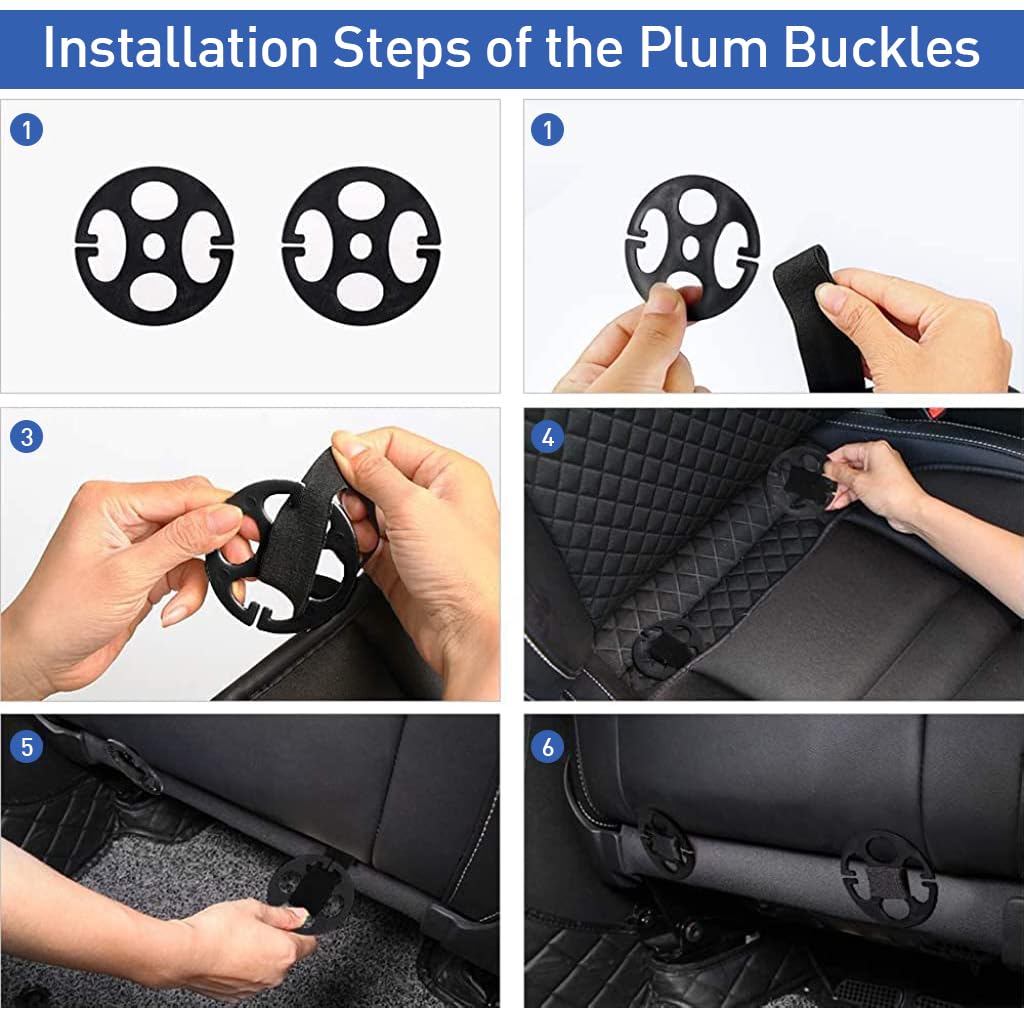 Installation Steps of the Plum Buckles

1

1

3

4

5

6