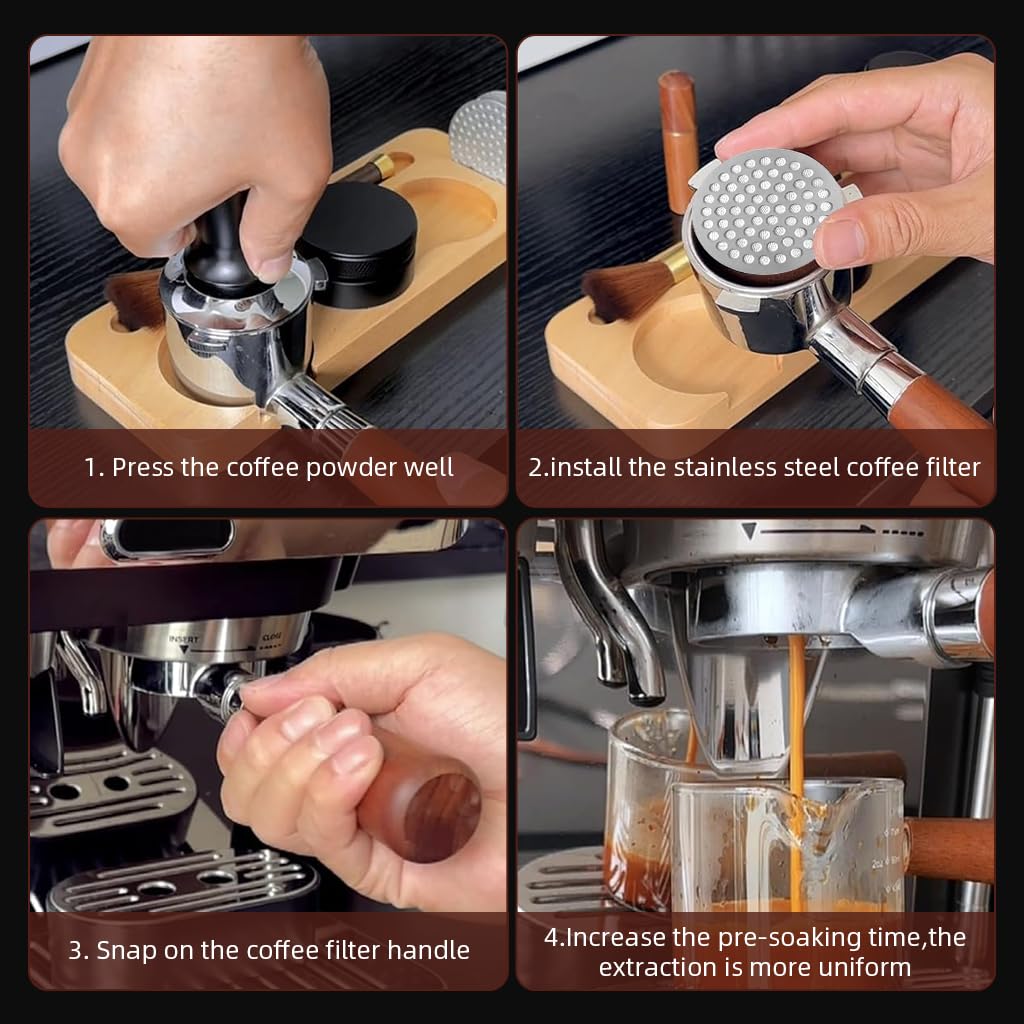 1. Press the coffee powder well

2.install the stainless steel coffee filter

INSERT CLOSE

3. Snap on the coffee filter handle

4.Increase the pre-soaking time,the extraction is more uniform