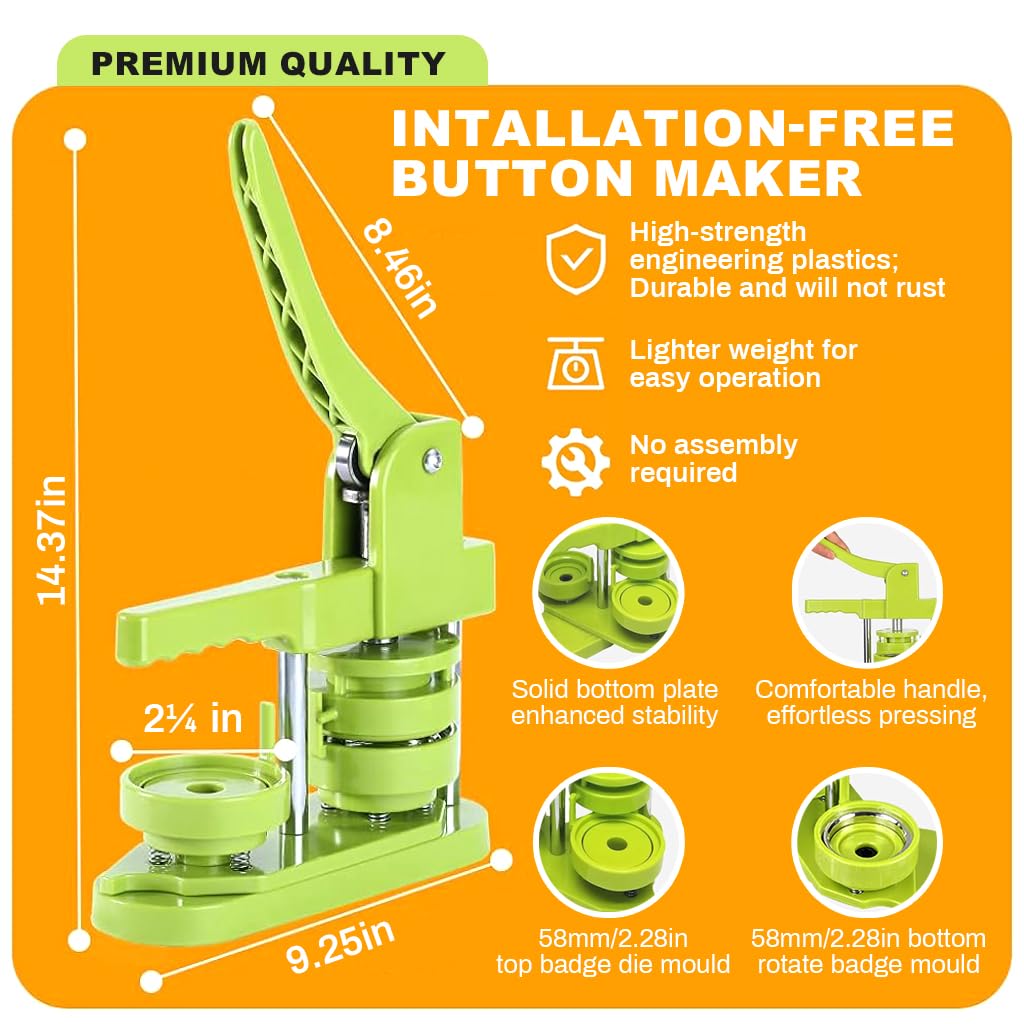 PREMIUM QUALITY

INTALLATION-FREE BUTTON MAKER

High-strength engineering plastics; Durable and will not rust

Lighter weight for easy operation

No assembly required

8.46in

14.37in

2¼ in

9.25in

Solid bottom plate enhanced stability

Comfortable handle, effortless pressing

58mm/2.28in top badge die mould

58mm/2.28in bottom rotate badge mould