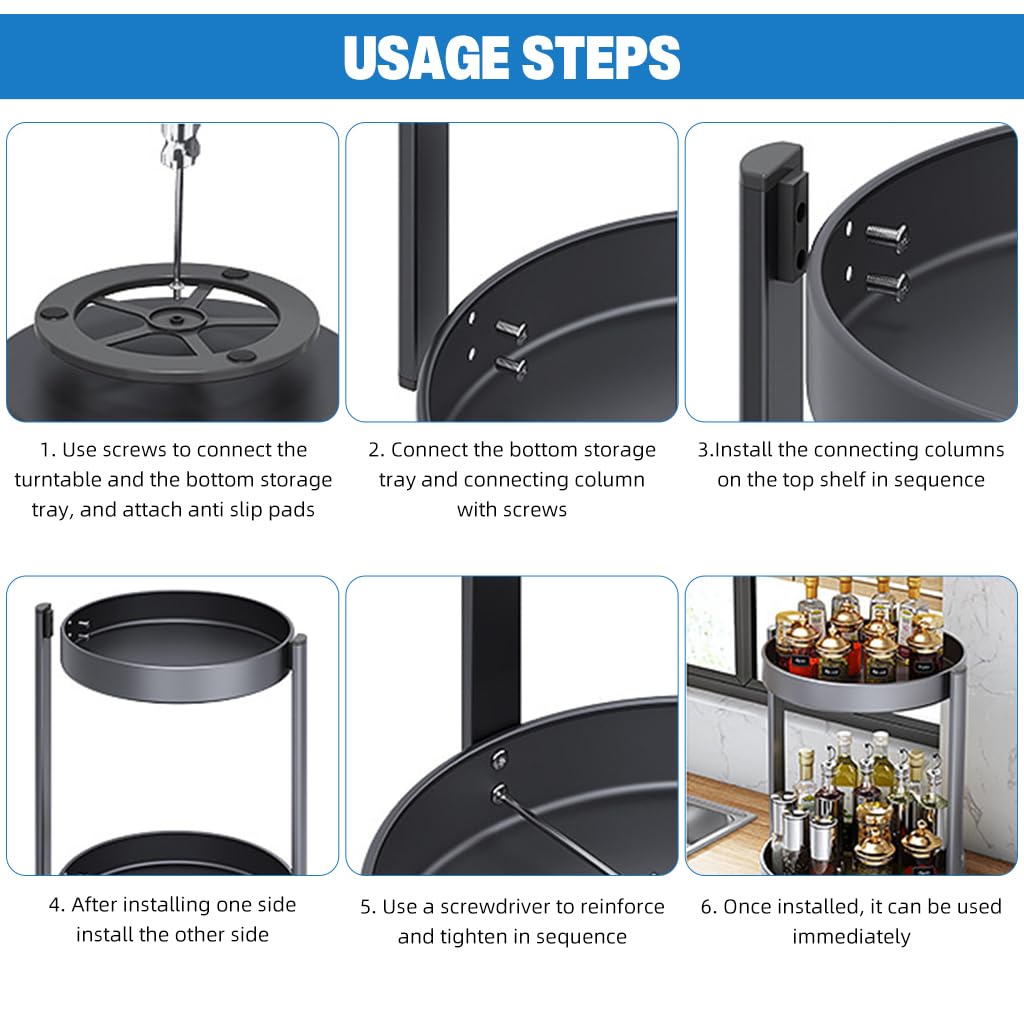 USAGE STEPS

1. Use screws to connect the turntable and the bottom storage tray, and attach anti slip pads

2. Connect the bottom storage tray and connecting column with screws

3.Install the connecting columns on the top shelf in sequence

4. After installing one side install the other side

5. Use a screwdriver to reinforce and tighten in sequence

6. Once installed, it can be used immediately