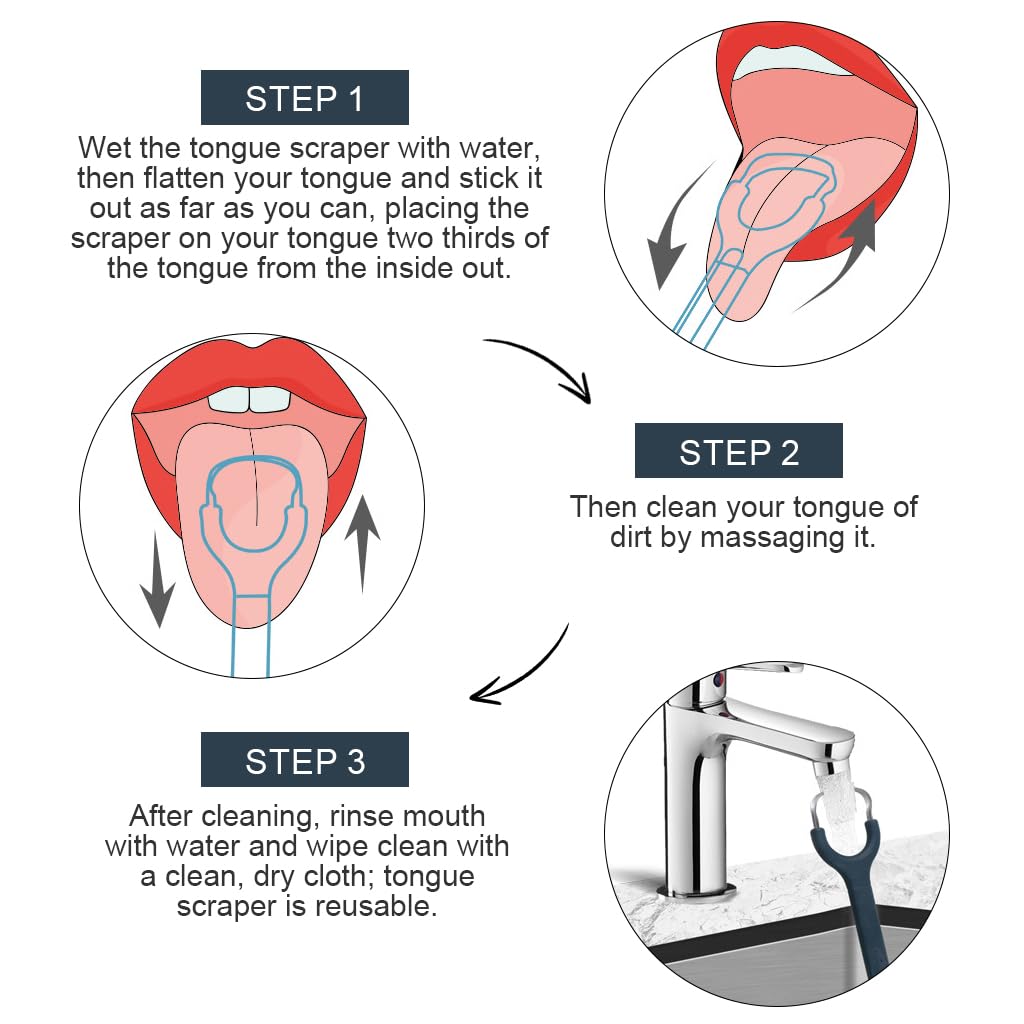 STEP 1

Wet the tongue scraper with water, then flatten your tongue and stick it out as far as you can, placing the scraper on your tongue two thirds of the tongue from the inside out.

STEP 2

Then clean your tongue of dirt by massaging it.

STEP 3

After cleaning, rinse mouth with water and wipe clean with a clean, dry cloth; tongue scraper is reusable.