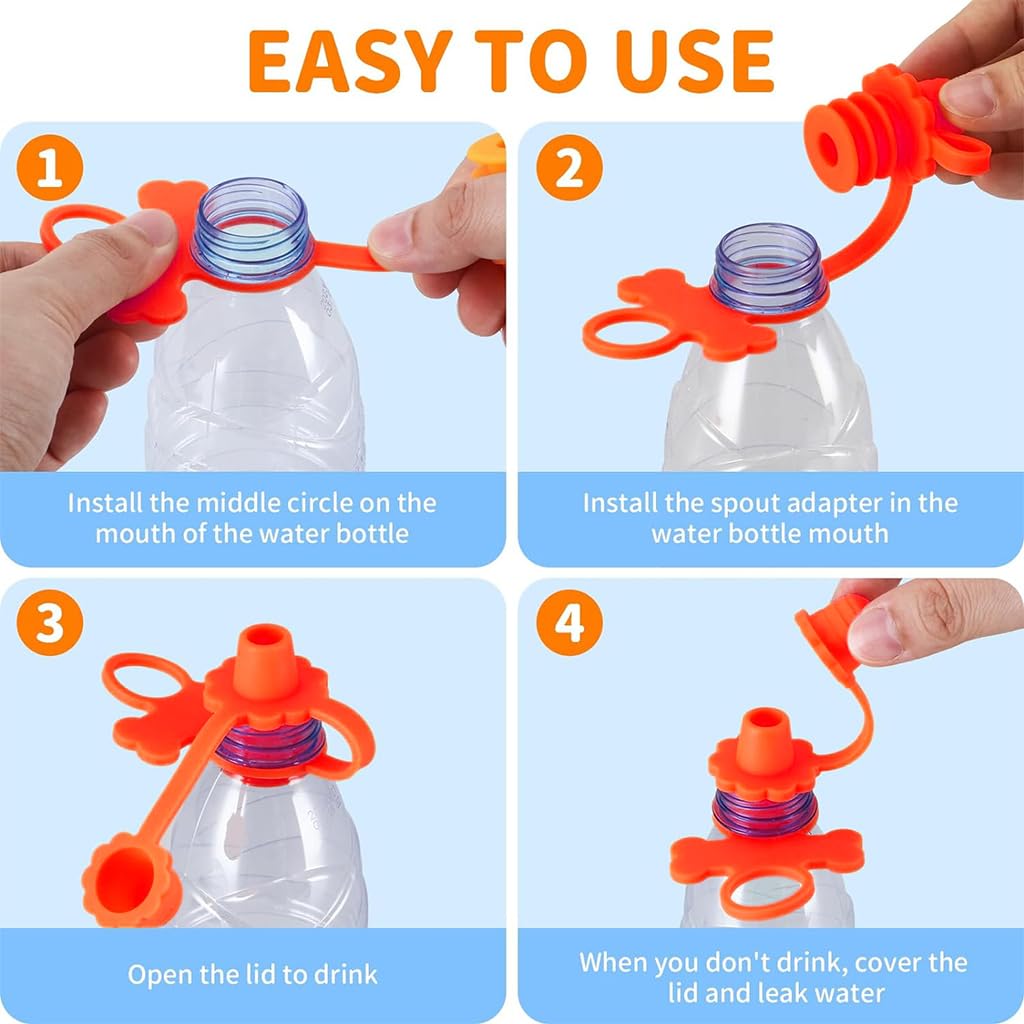 EASY TO USE

1

Install the middle circle on the mouth of the water bottle

2

Install the spout adapter in the water bottle mouth

3

Open the lid to drink

4

When you don't drink, cover the lid and leak water