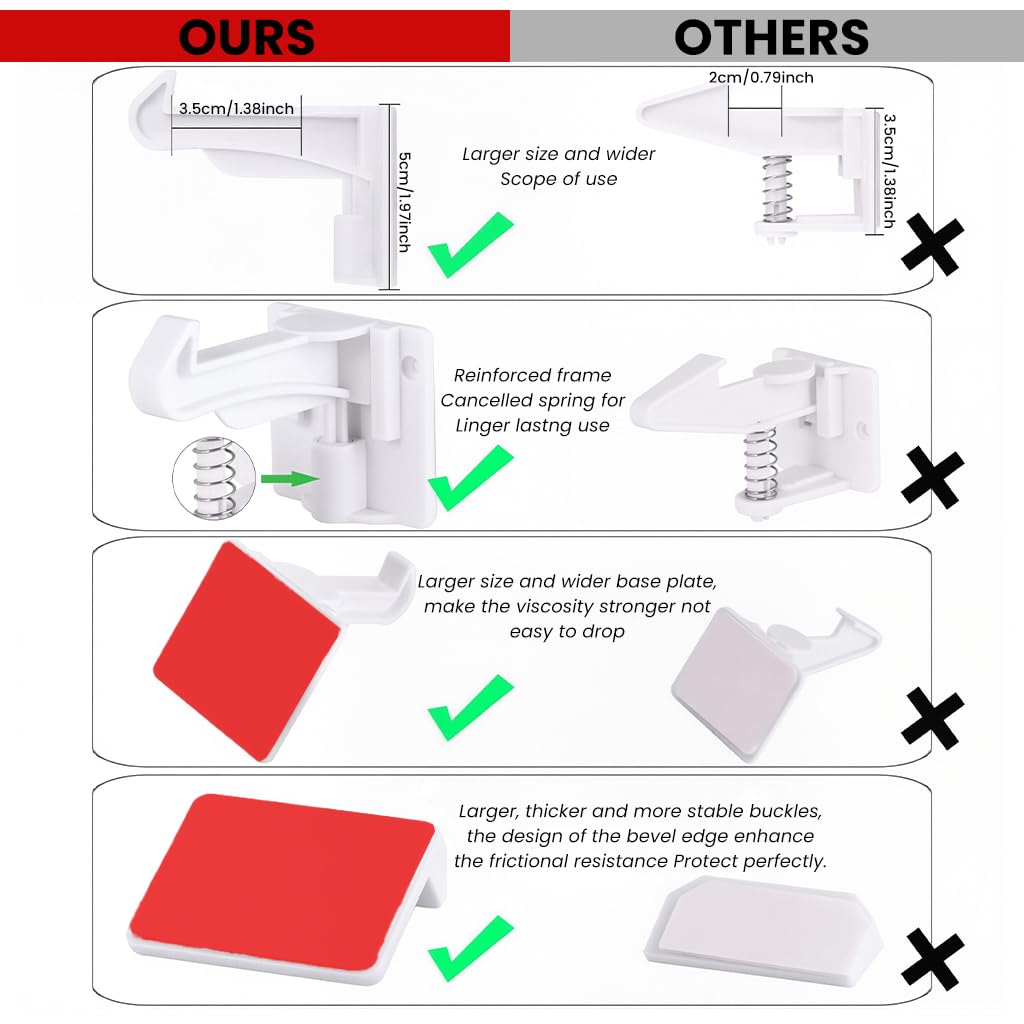 OURS

OTHERS

3.5cm/1.38inch

5cm/1.97inch

Larger size and wider Scope of use

2cm/0.79inch

3.5cm/1.38inch

Reinforced frame Cancelled spring for Linger lastng use

Larger size and wider base plate, make the viscosity stronger not easy to drop

Larger, thicker and more stable buckles, the design of the bevel edge enhance the frictional resistance Protect perfectly.