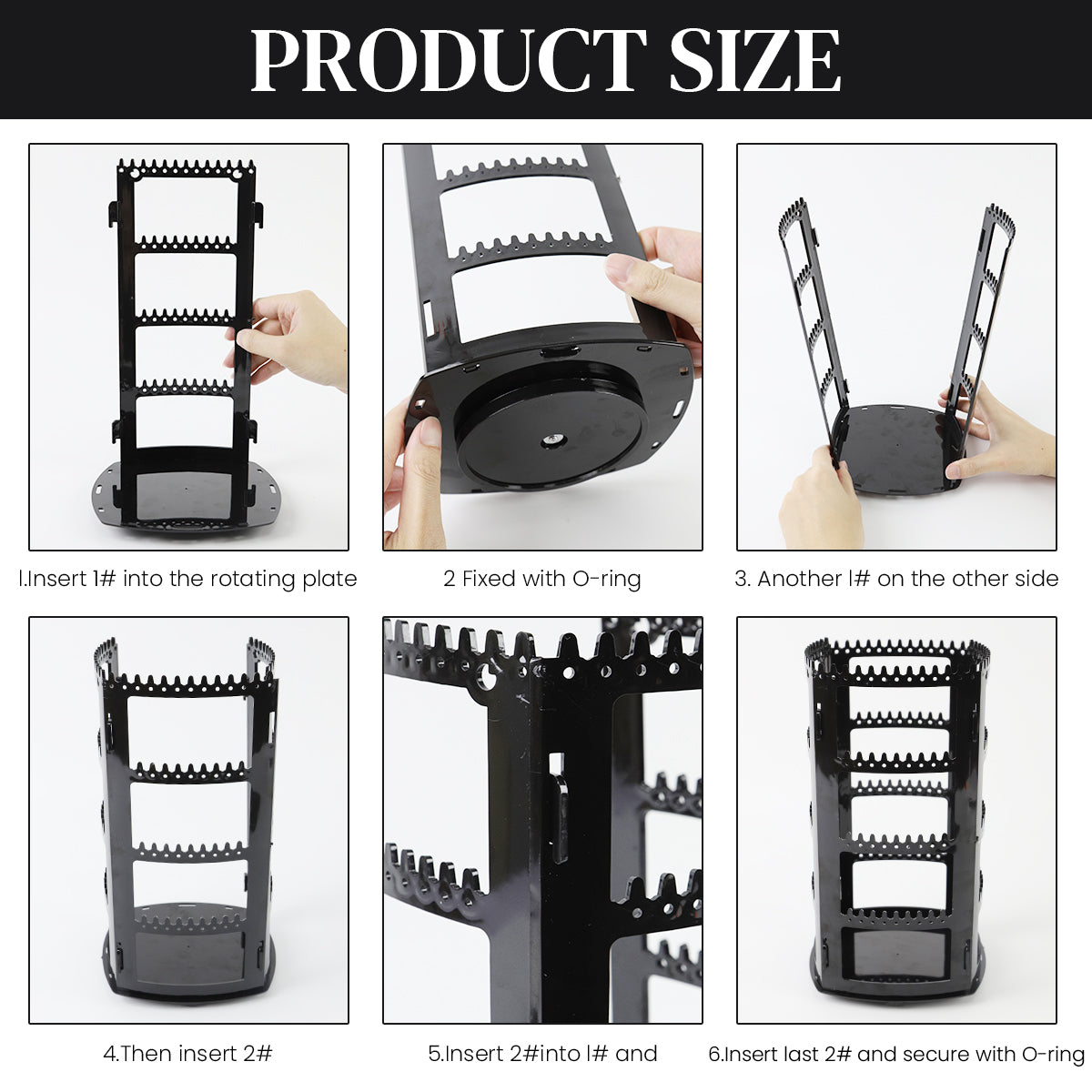 PRODUCT SIZE

l.Insert 1# into the rotating plate

2 Fixed with O-ring

3. Another l# on the other side

4.Then insert 2#

5.Insert 2#into l# and

6.Insert last 2# and secure with O-ring