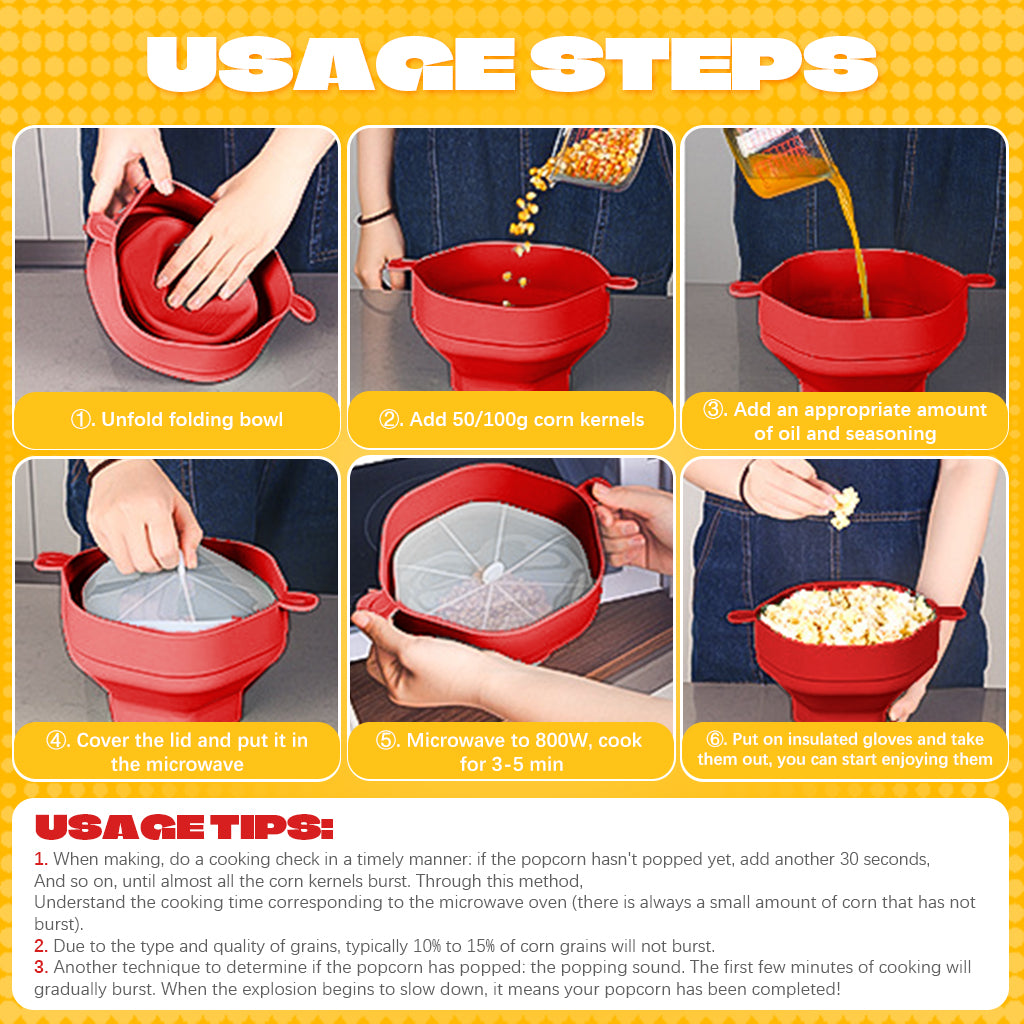 USAGE STEPS

①. Unfold folding bowl

②. Add 50/100g corn kernels

③. Add an appropriate amount of oil and seasoning

④. Cover the lid and put it in the microwave

⑤. Microwave to 800W, cook for 3-5 min

⑥. Put on insulated gloves and take them out, you can start enjoying them

USAGE TIPS:

1. When making, do a cooking check in a timely manner: if the popcorn hasn't popped yet, add another 30 seconds, And so on, until almost all the corn kernels burst. Through this method,
Understand the cooking time corresponding to the microwave oven (there is always a small amount of corn that has not burst).
2. Due to the type and quality of grains, typically 10% to 15% of corn grains will not burst.
3. Another technique to determine if the popcorn has popped: the popping sound. The first few minutes of cooking will gradually burst. When the explosion begins to slow down, it means your popcorn has been completed!