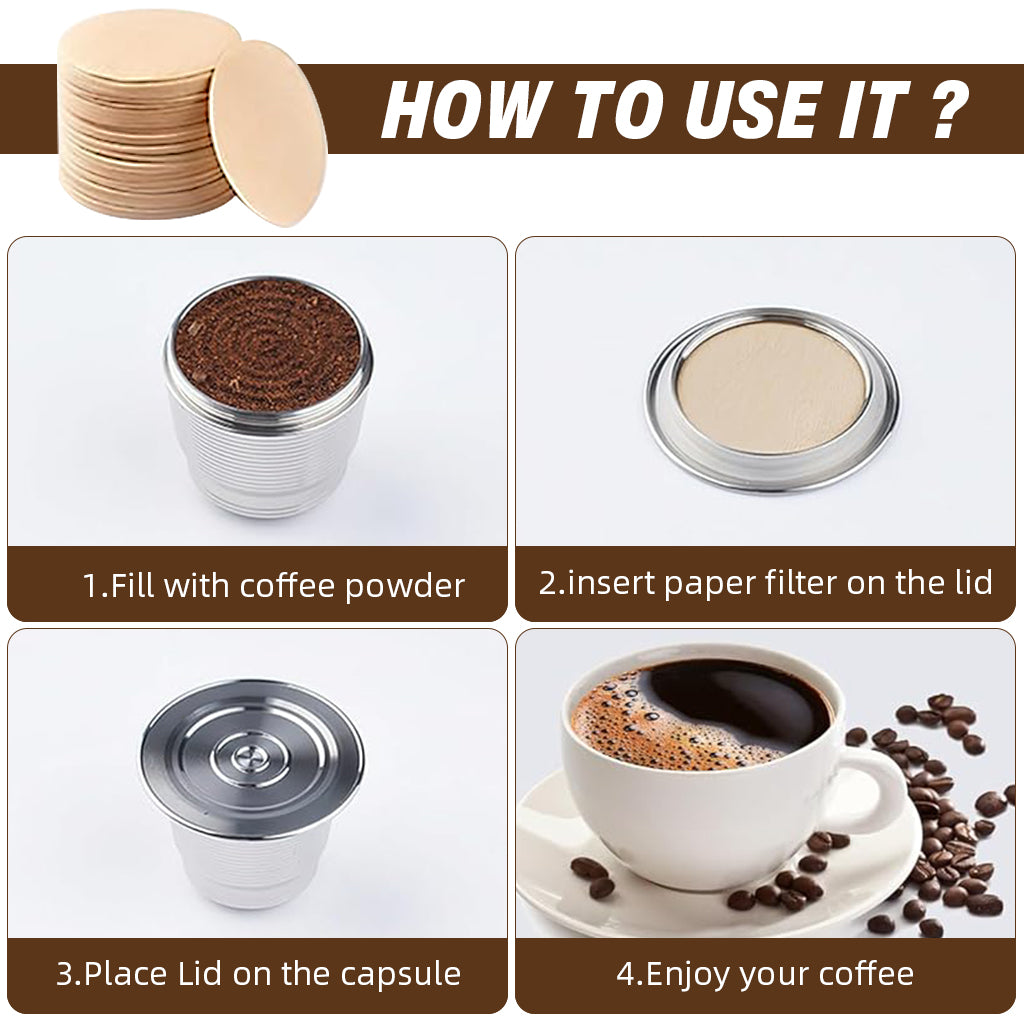 HOW TO USE IT ?

1.Fill with coffee powder

2.insert paper filter on the lid

3.Place Lid on the capsule

4.Enjoy your coffee