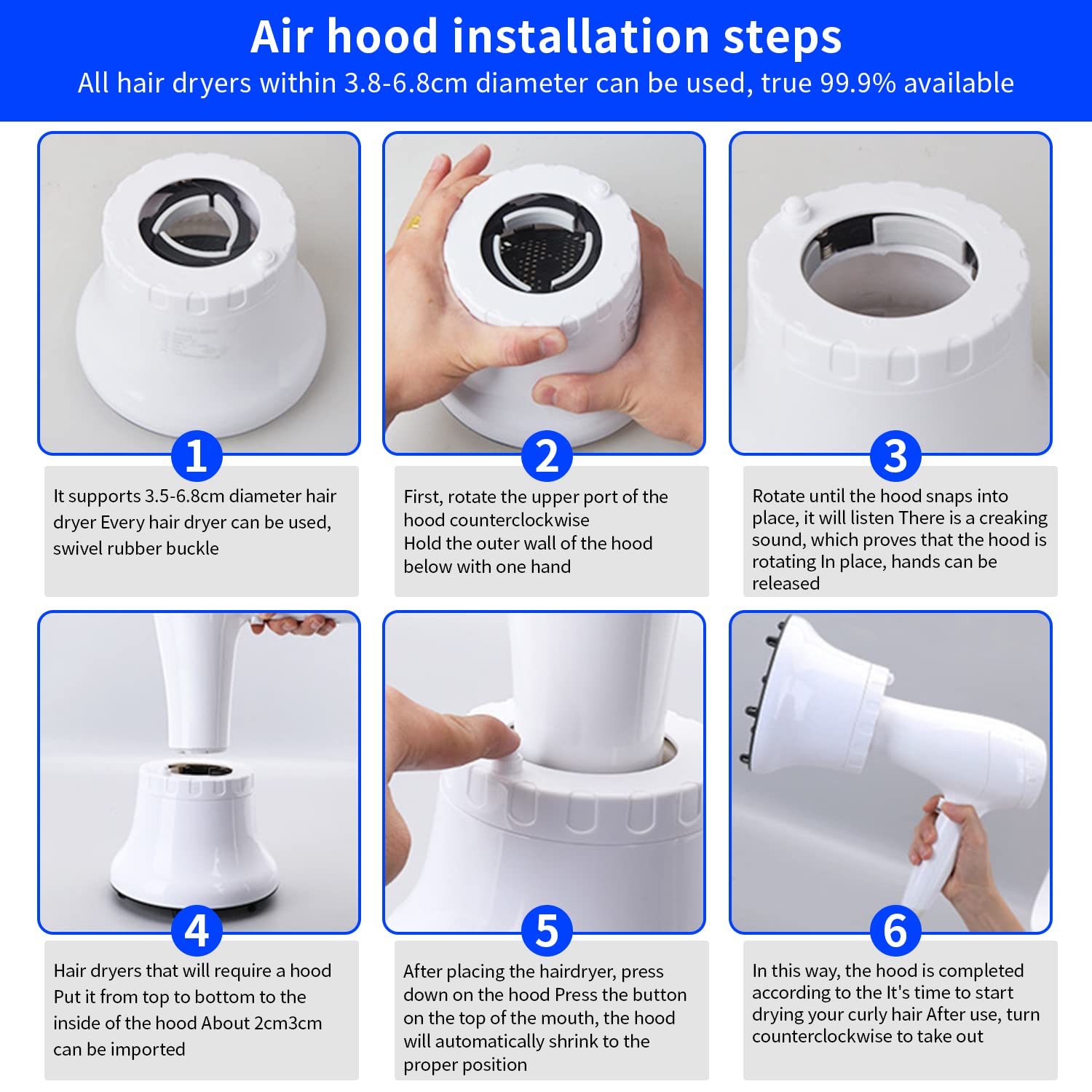 Air hood installation steps

All hair dryers within 3.8-6.8cm diameter can be used, true 99.9% available

1

It supports 3.5-6.8cm diameter hair dryer Every hair dryer can be used, swivel rubber buckle

2

First, rotate the upper port of the hood counterclockwise
Hold the outer wall of the hood below with one hand

3

Rotate until the hood snaps into place, it will listen There is a creaking sound, which proves that the hood is rotating In place, hands can be released

4

Hair dryers that will require a hood Put it from top to bottom to the inside of the hood About 2cm3cm can be imported

5

After placing the hairdryer, press down on the hood Press the button on the top of the mouth, the hood will automatically shrink to the proper position

6

In this way, the hood is completed according to the It's time to start drying your curly hair After use, turn counterclockwise to take out