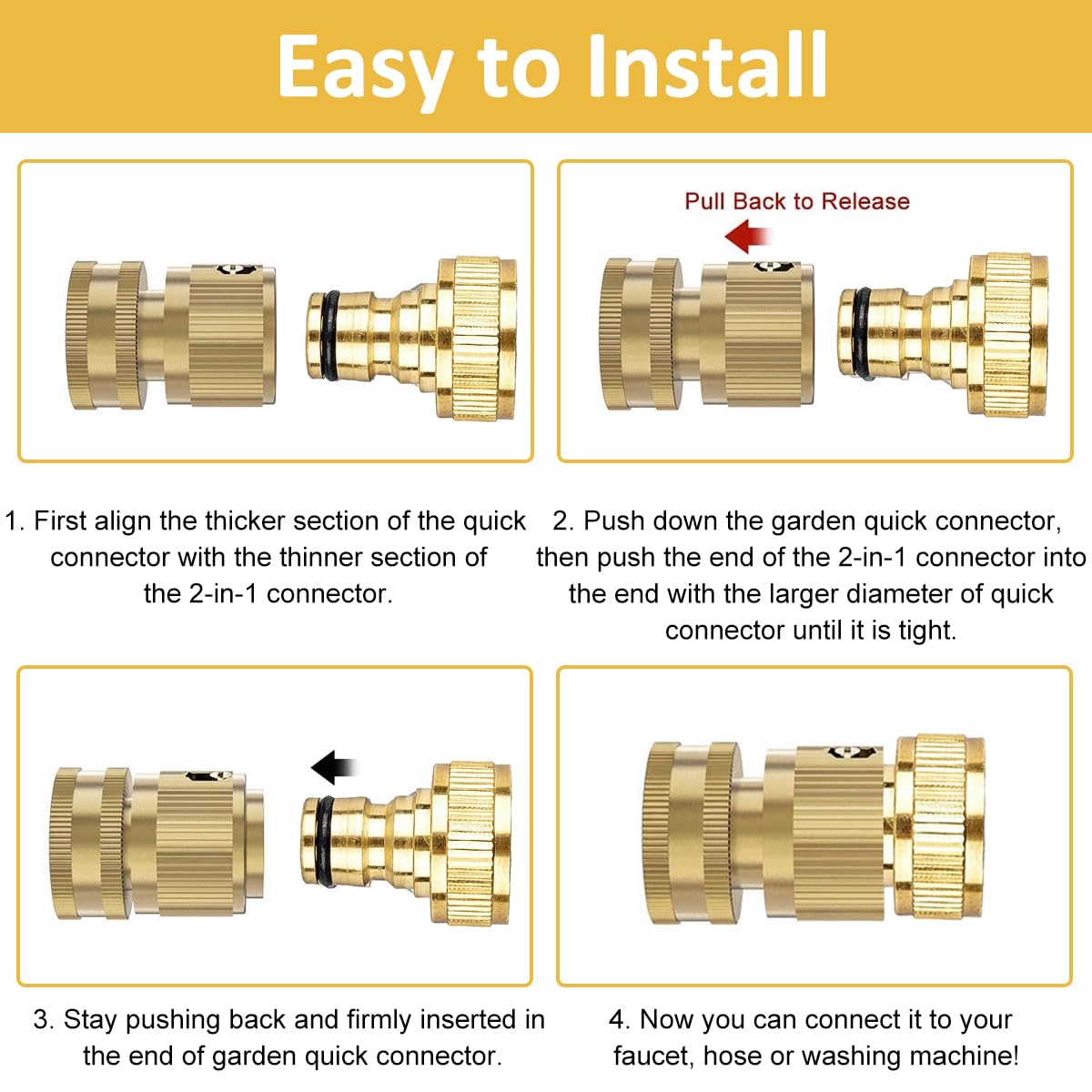 Easy to Install

Pull Back to Release

1. First align the thicker section of the quick connector with the thinner section of the 2-in-1 connector.

2. Push down the garden quick connector, then push the end of the 2-in-1 connector into the end with the larger diameter of quick connector until it is tight.

3. Stay pushing back and firmly inserted in the end of garden quick connector.

4. Now you can connect it to your faucet, hose or washing machine!