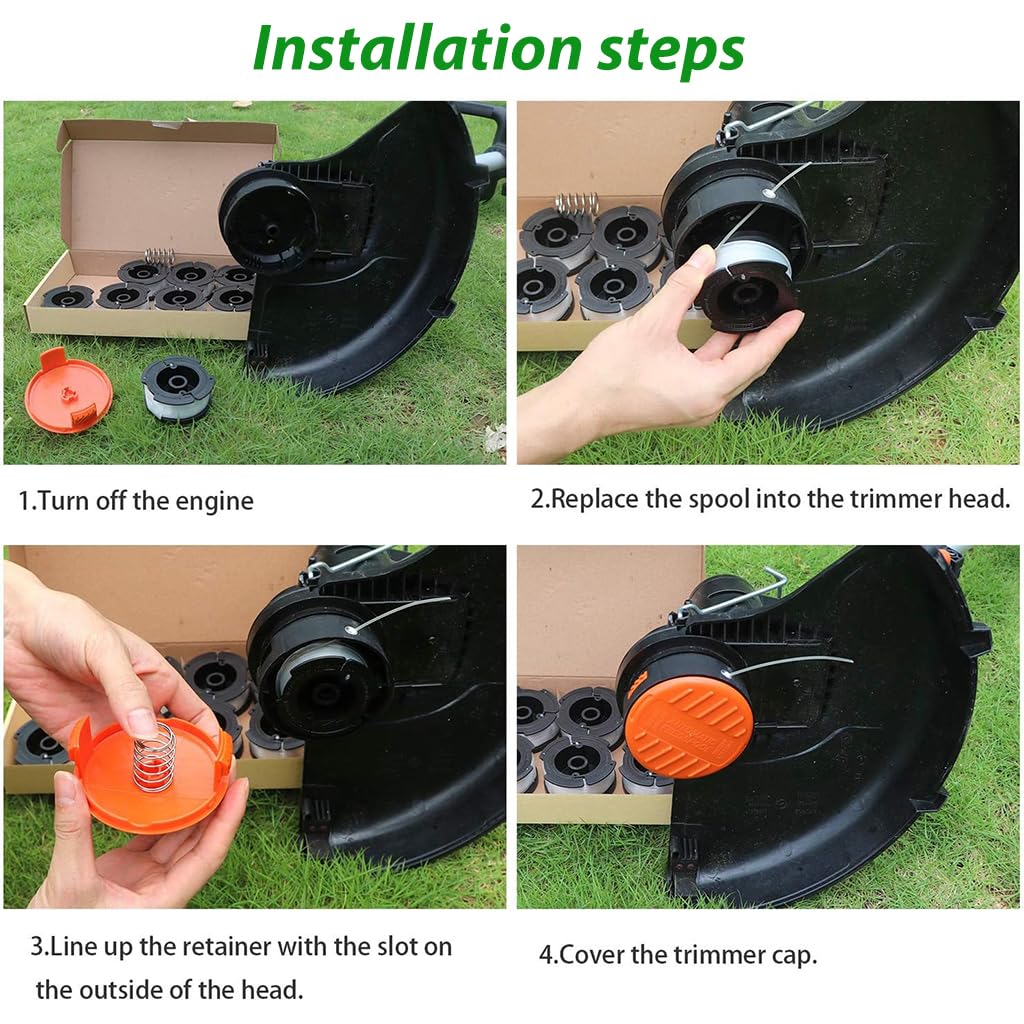 Installation steps

1.Turn off the engine

2.Replace the spool into the trimmer head.

3.Line up the retainer with the slot on the outside of the head.

4.Cover the trimmer cap.