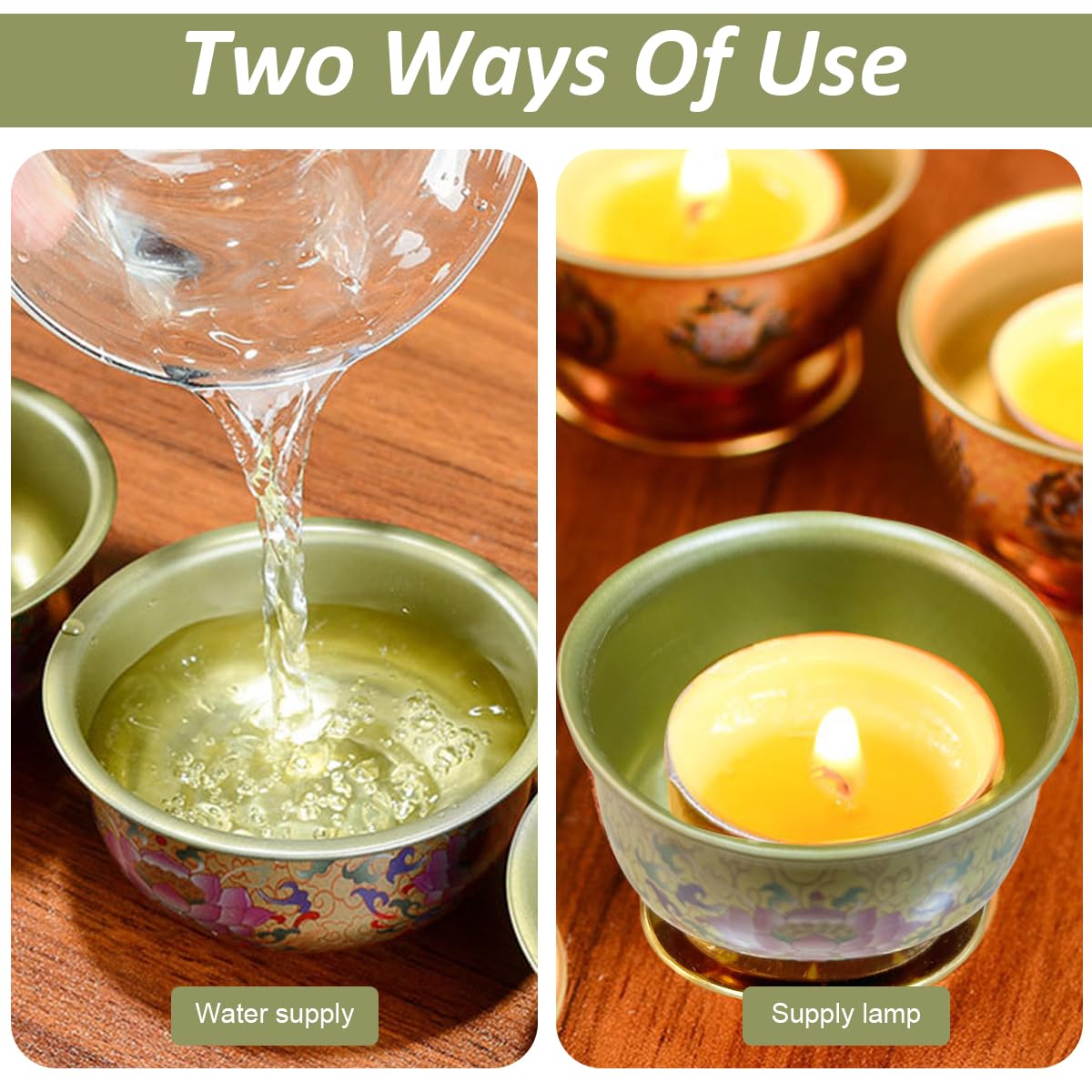 Two Ways Of Use

Water supply

Supply lamp