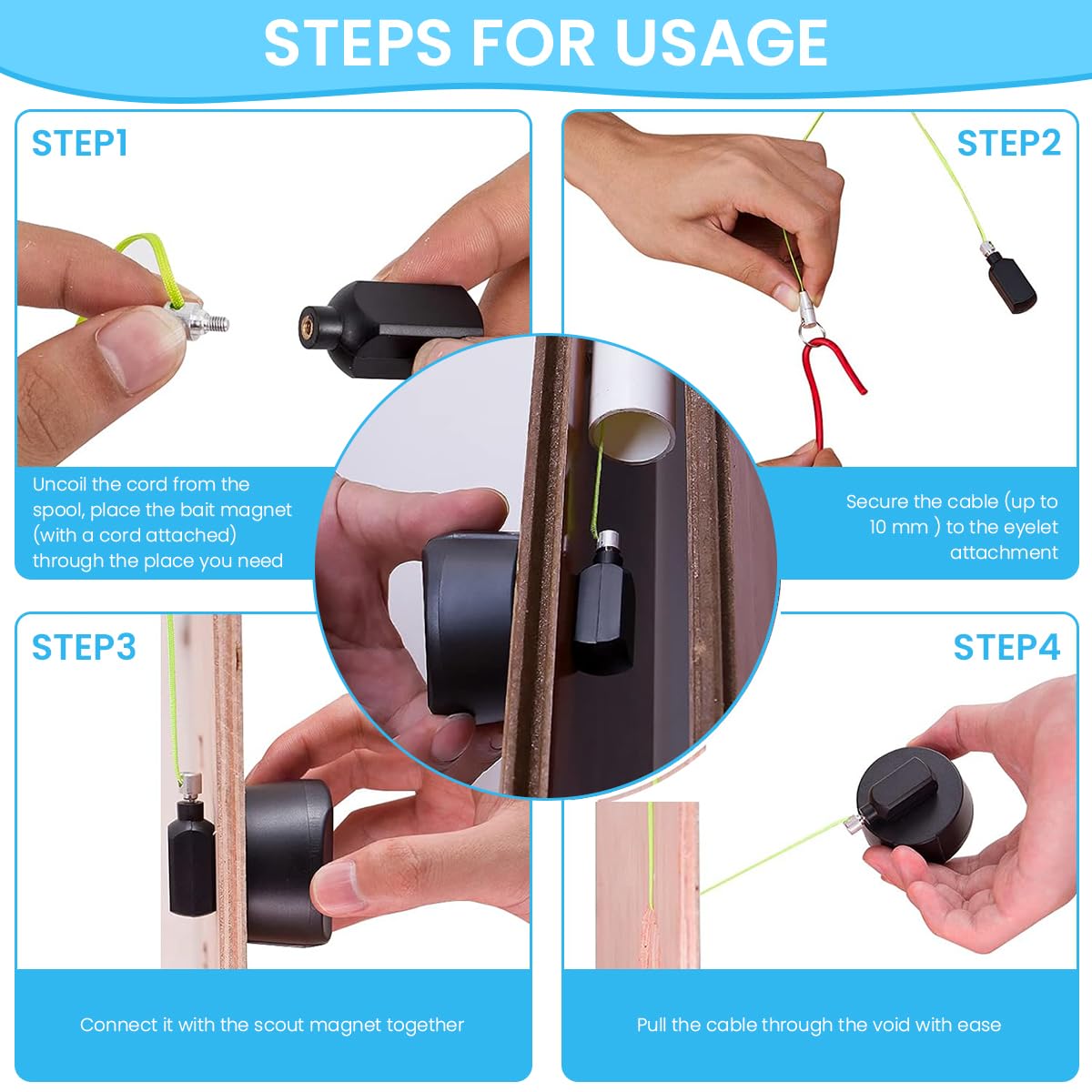 STEPS FOR USAGE

STEP1

Uncoil the cord from the spool, place the bait magnet (with a cord attached) through the place you need

STEP2

Secure the cable (up to 10 mm ) to the eyelet attachment

STEP3

Connect it with the scout magnet together

STEP4

Pull the cable through the void with ease