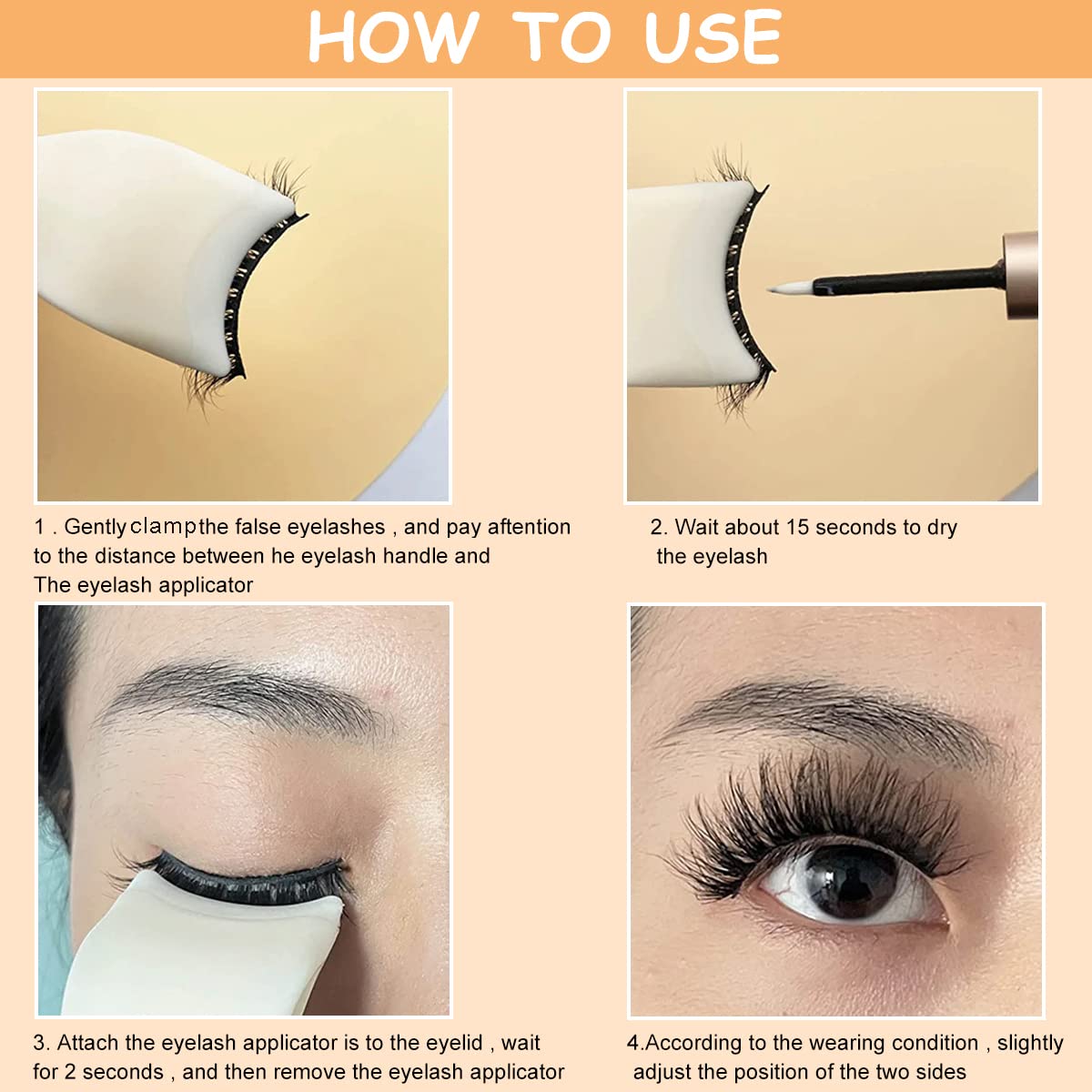 HOW TO USE

1 . Gently clamp the false eyelashes , and pay aftention to the distance between he eyelash handle and The eyelash applicator

2. Wait about 15 seconds to dry the eyelash

3. Attach the eyelash applicator is to the eyelid , wait for 2 seconds , and then remove the eyelash applicator

4.According to the wearing condition , slightly adjust the position of the two sides