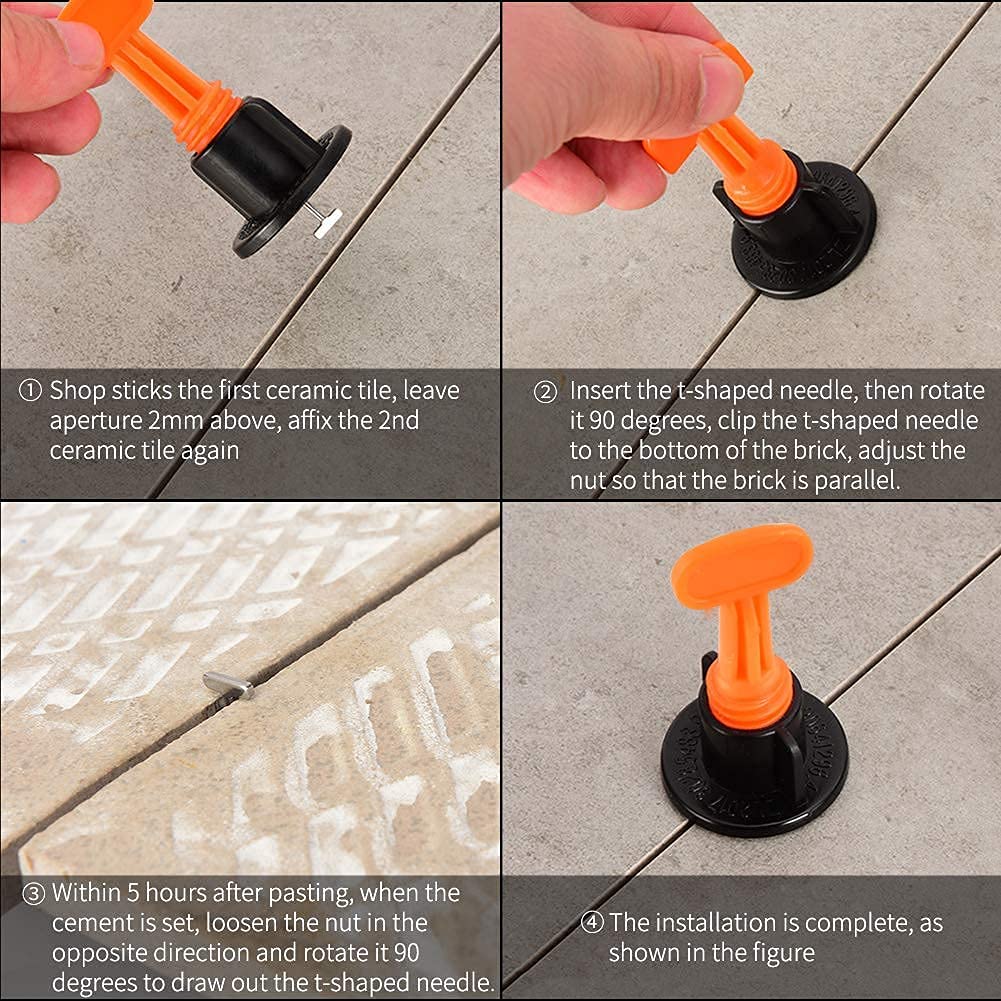 ① Shop sticks the first ceramic tile, leave aperture 2mm above, affix the 2nd ceramic tile again

② Insert the t-shaped needle, then rotate it 90 degrees, clip the t-shaped needle to the bottom of the brick, adjust the nut so that the brick is parallel.

③ Within 5 hours after pasting, when the cement is set, loosen the nut in the opposite direction and rotate it 90 degrees to draw out the t-shaped needle.

④ The installation is complete, as shown in the figure