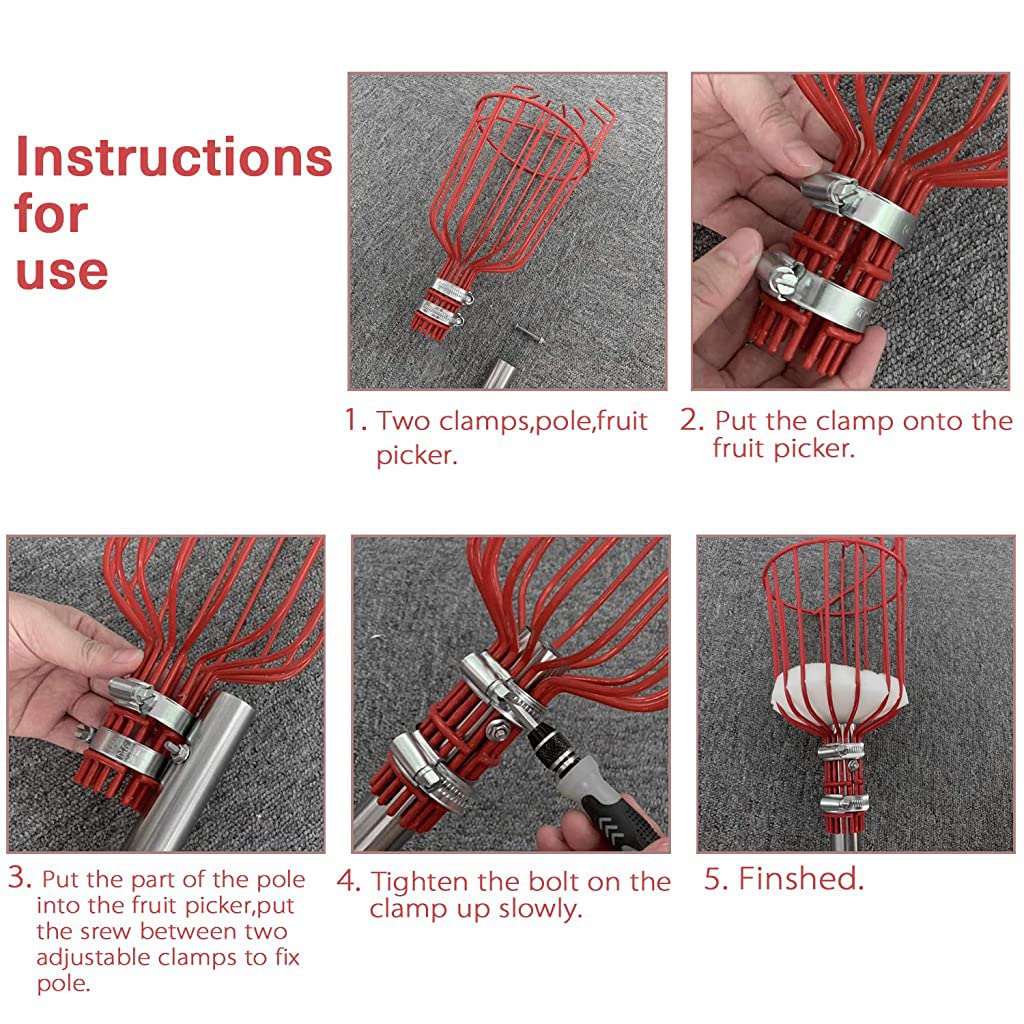 Instructions for use

1. Two clamps,pole,fruit picker.

2. Put the clamp onto the fruit picker.

3. Put the part of the pole into the fruit picker,put the srew between two adjustable clamps to fix pole.

4. Tighten the bolt on the clamp up slowly.

5. Finshed.