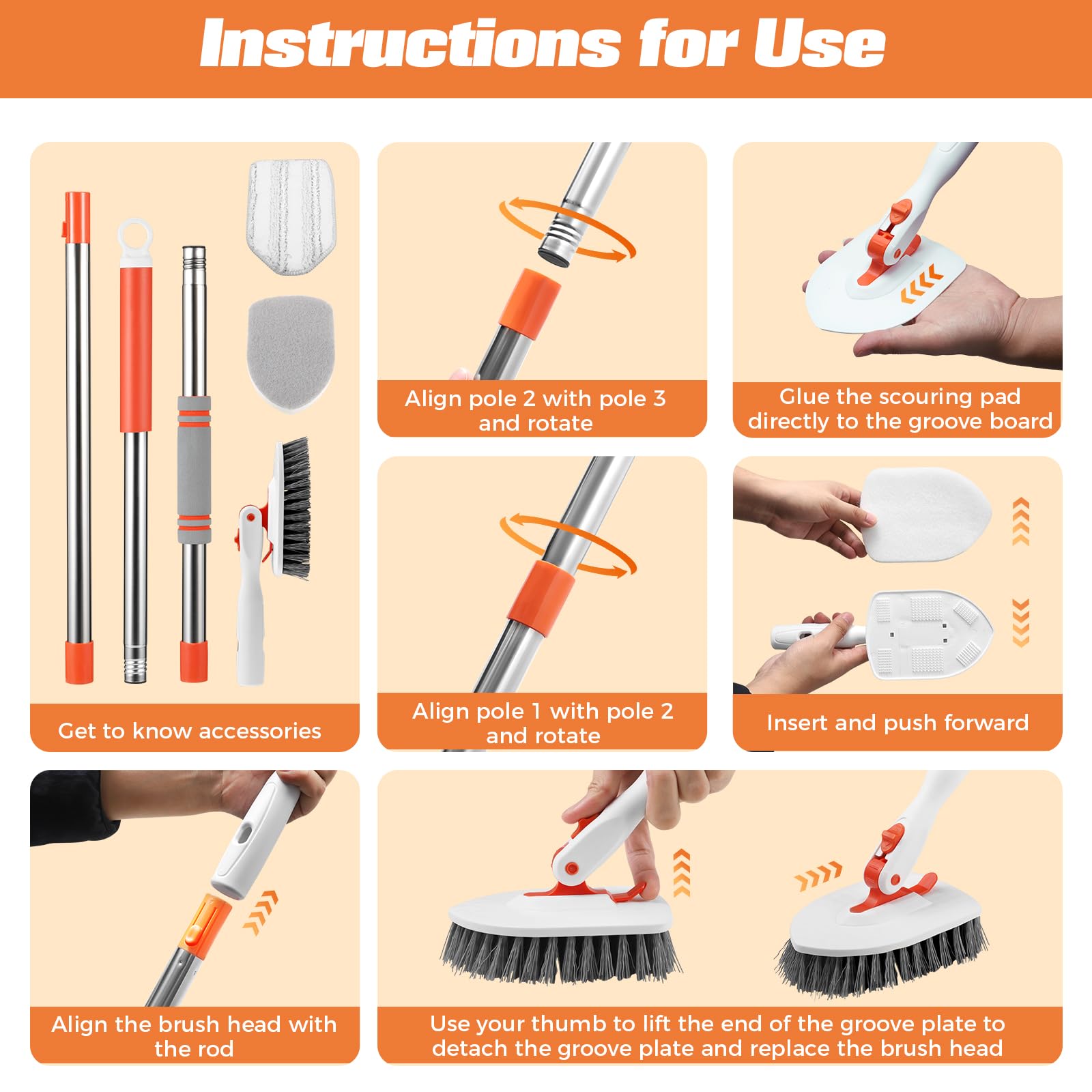 Instructions for Use

Get to know accessories

Align pole 2 with pole 3 and rotate

Glue the scouring pad directly to the groove board

Align pole 1 with pole 2 and rotate

Insert and push forward

Align the brush head with the rod

Use your thumb to lift the end of the groove plate to detach the groove plate and replace the brush head