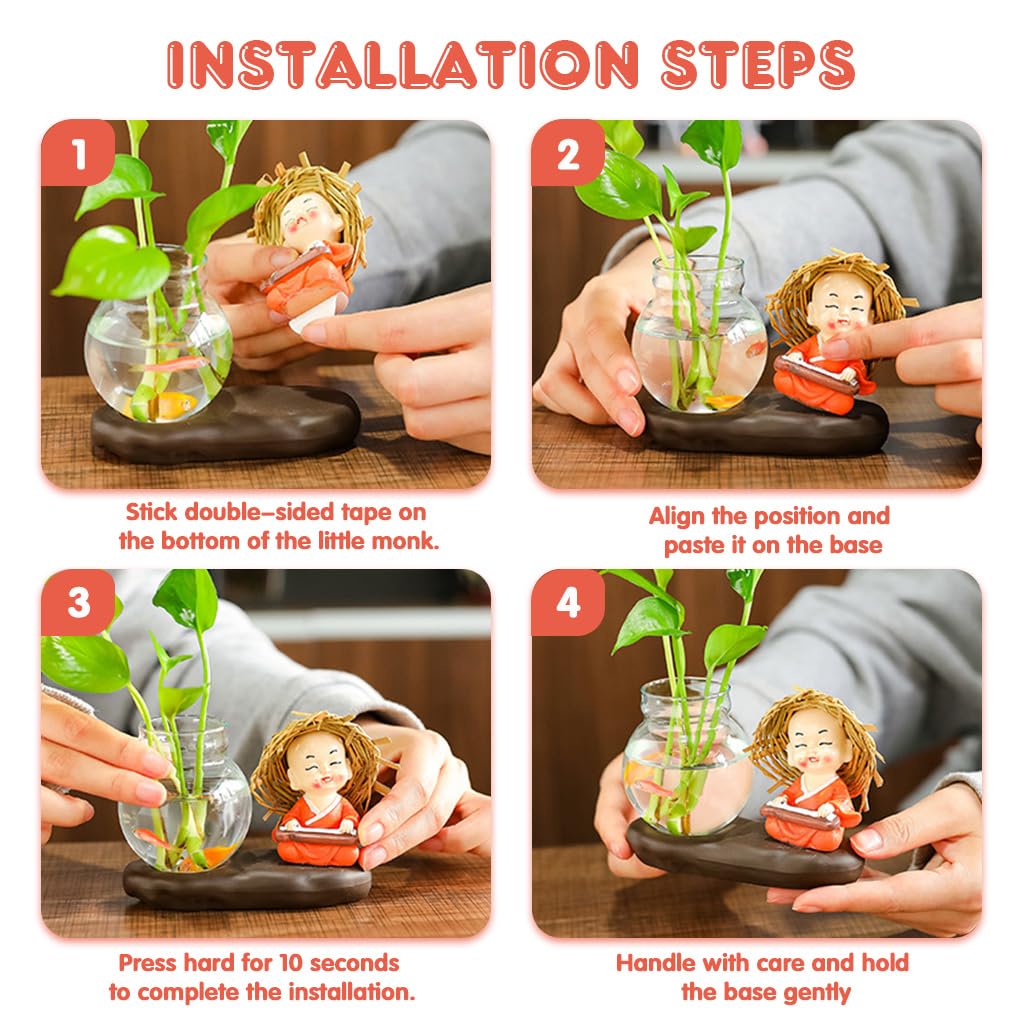 INSTALLATION STEPS

1

Stick double-sided tape on the bottom of the little monk.

2

Align the position and paste it on the base

3

Press hard for 10 seconds to complete the installation.

4

Handle with care and hold the base gently