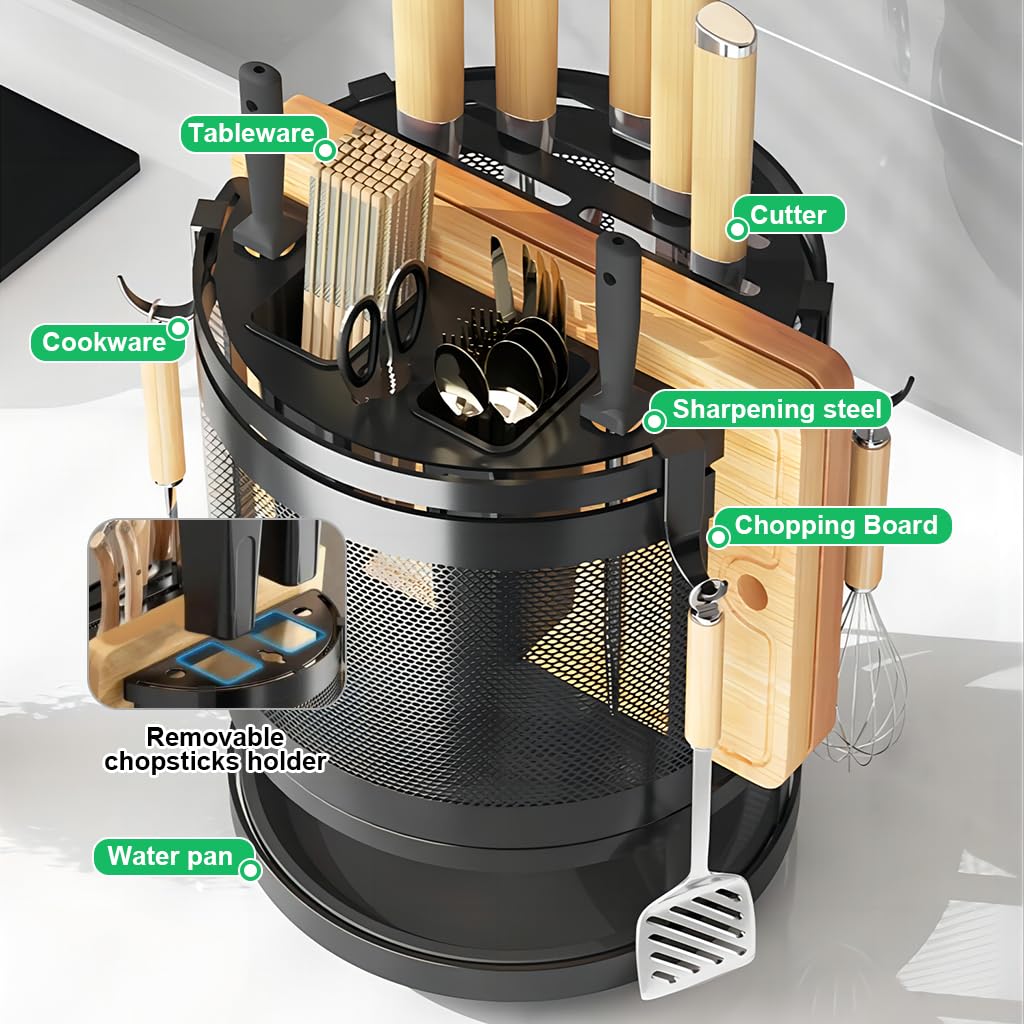 Tableware

Cutter

Cookware

Sharpening steel

Chopping Board

Removable chopsticks holder

Water pan