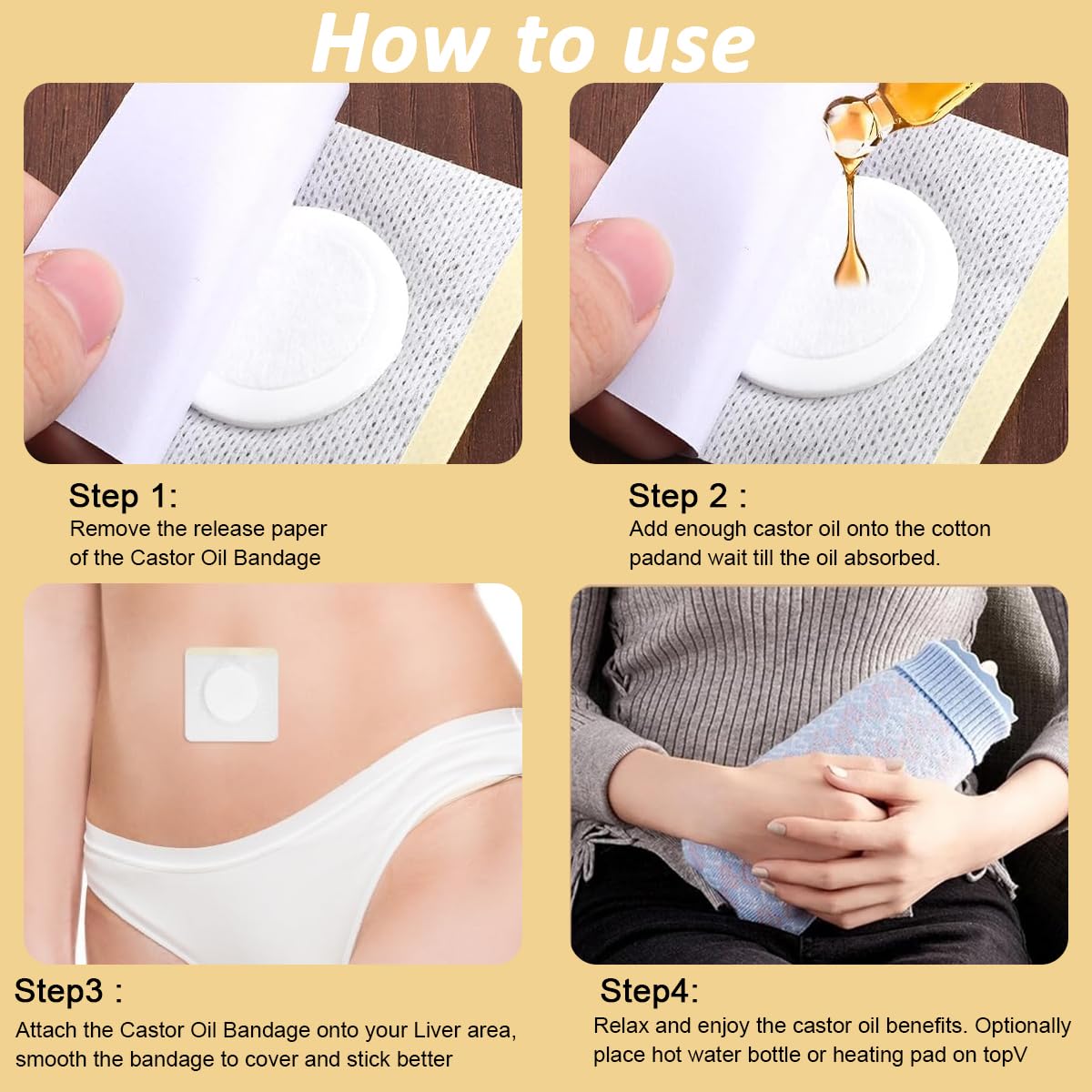 How to use

Step 1:
Remove the release paper of the Castor Oil Bandage

Step 2 :
Add enough castor oil onto the cotton padand wait till the oil absorbed.

Step3 :
Attach the Castor Oil Bandage onto your Liver area, smooth the bandage to cover and stick better

Step4:
Relax and enjoy the castor oil benefits. Optionally place hot water bottle or heating pad on topV