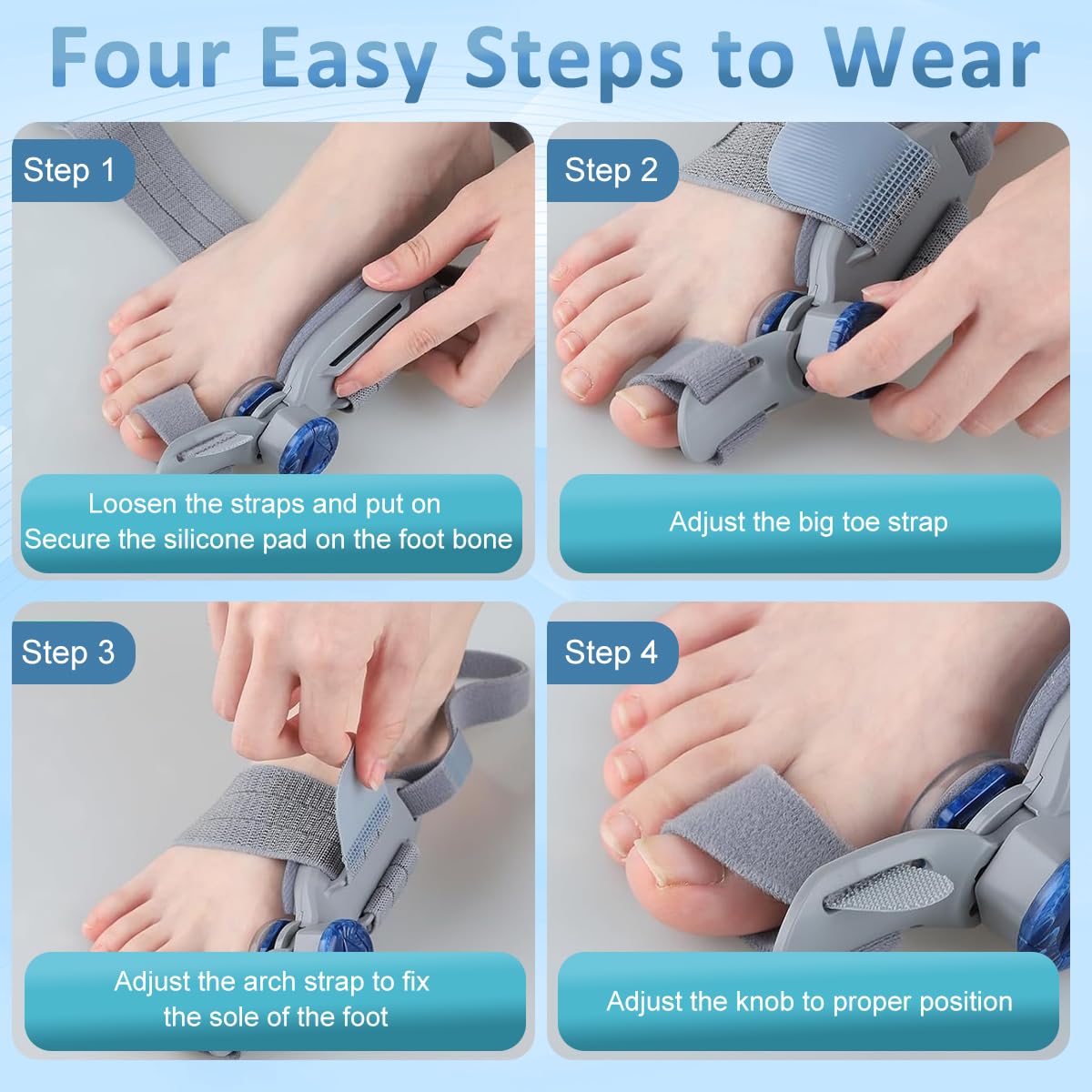 Four Easy Steps to Wear

Step 1

Loosen the straps and put on
Secure the silicone pad on the foot bone

Step 2

Adjust the big toe strap

Step 3

Adjust the arch strap to fix the sole of the foot

Step 4

Adjust the knob to proper position