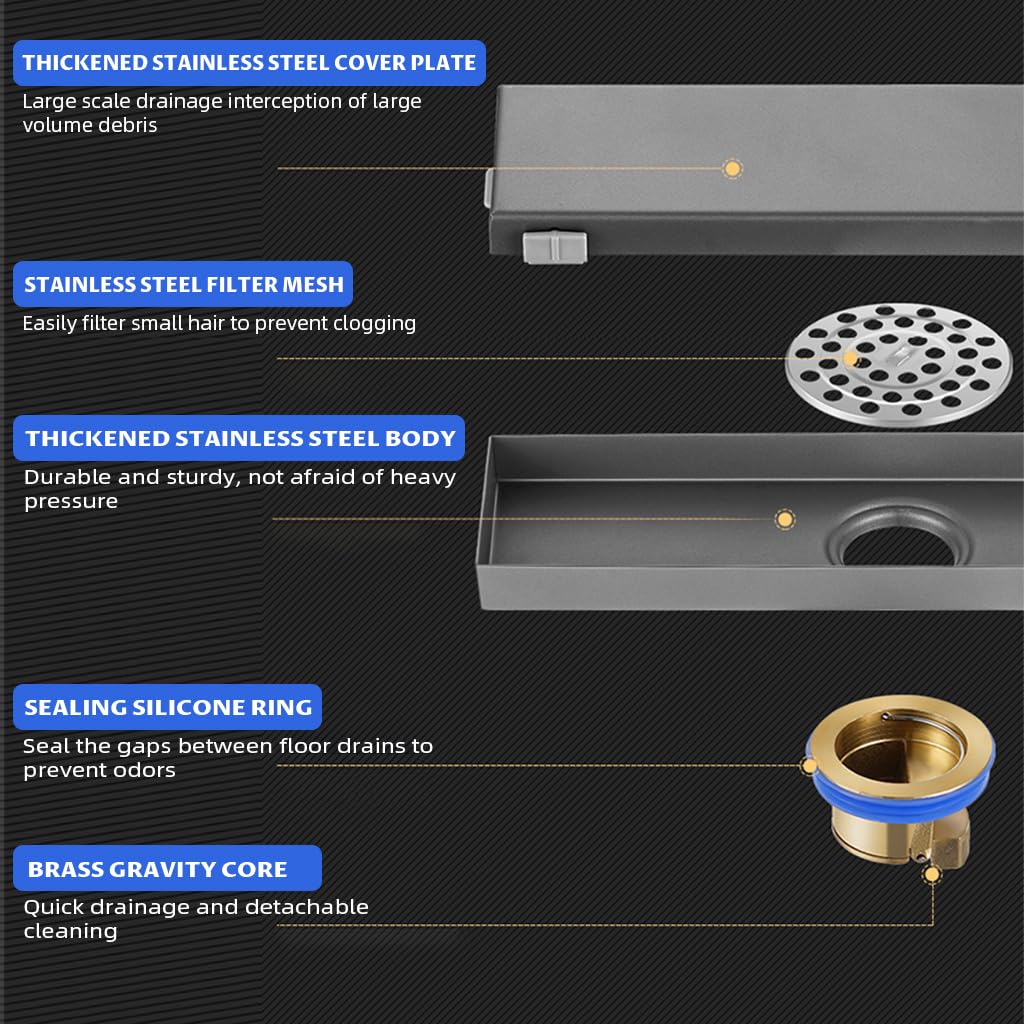 THICKENED STAINLESS STEEL COVER PLATE
Large scale drainage interception of large volume debris

STAINLESS STEEL FILTER MESH
Easily filter small hair to prevent clogging

THICKENED STAINLESS STEEL BODY
Durable and sturdy, not afraid of heavy pressure

SEALING SILICONE RING
Seal the gaps between floor drains to prevent odors

BRASS GRAVITY CORE
Quick drainage and detachable cleaning