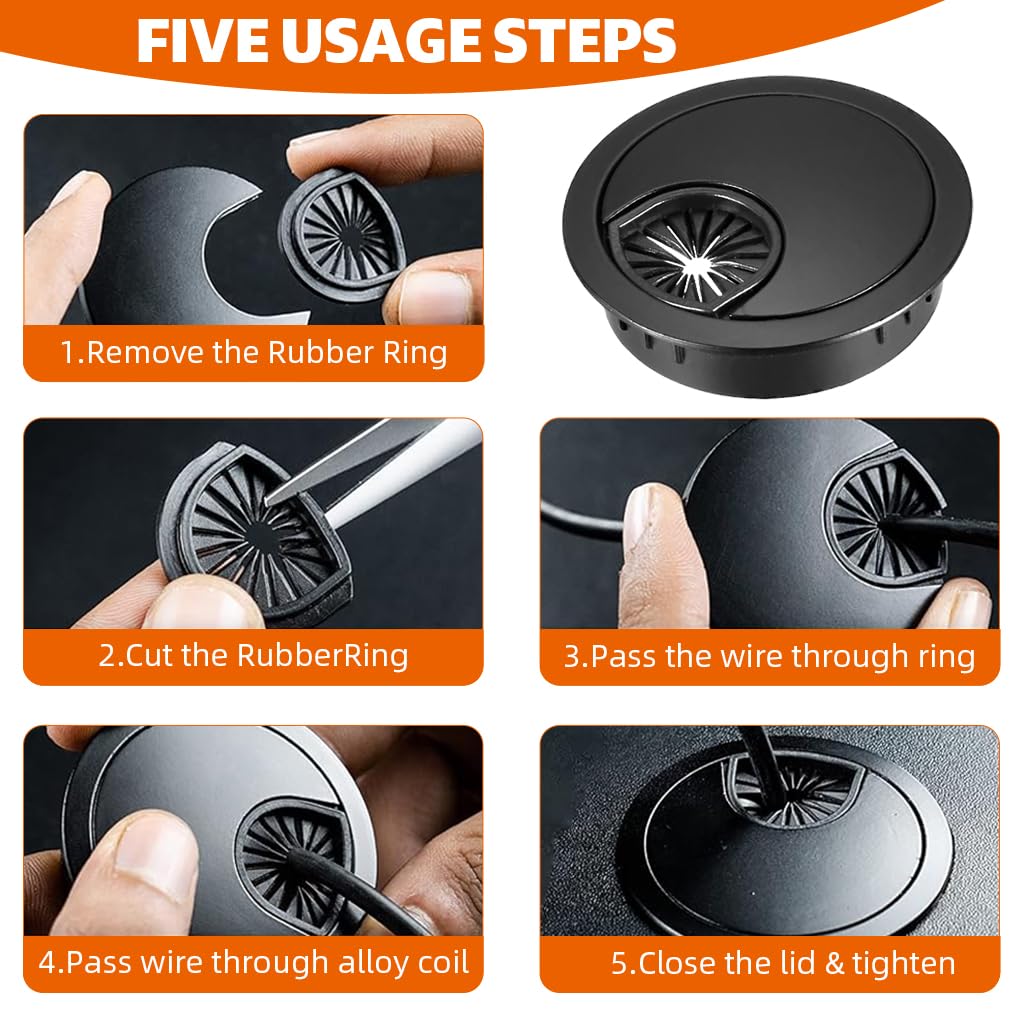 FIVE USAGE STEPS

1.Remove the Rubber Ring

2.Cut the RubberRing

3.Pass the wire through ring

4.Pass wire through alloy coil

5.Close the lid & tighten