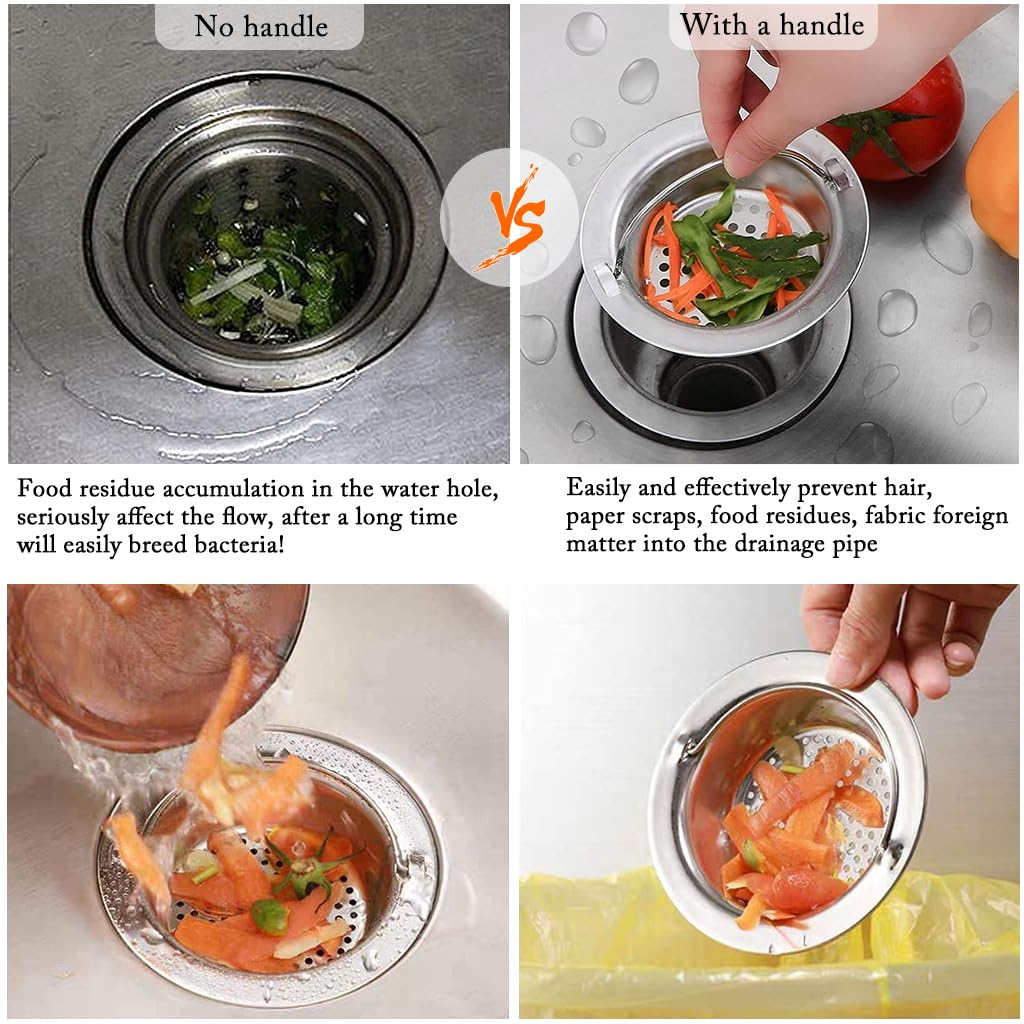 No handle

VS

With a handle

Food residue accumulation in the water hole, seriously affect the flow, after a long time will easily breed bacteria!

Easily and effectively prevent hair, paper scraps, food residues, fabric foreign matter into the drainage pipe