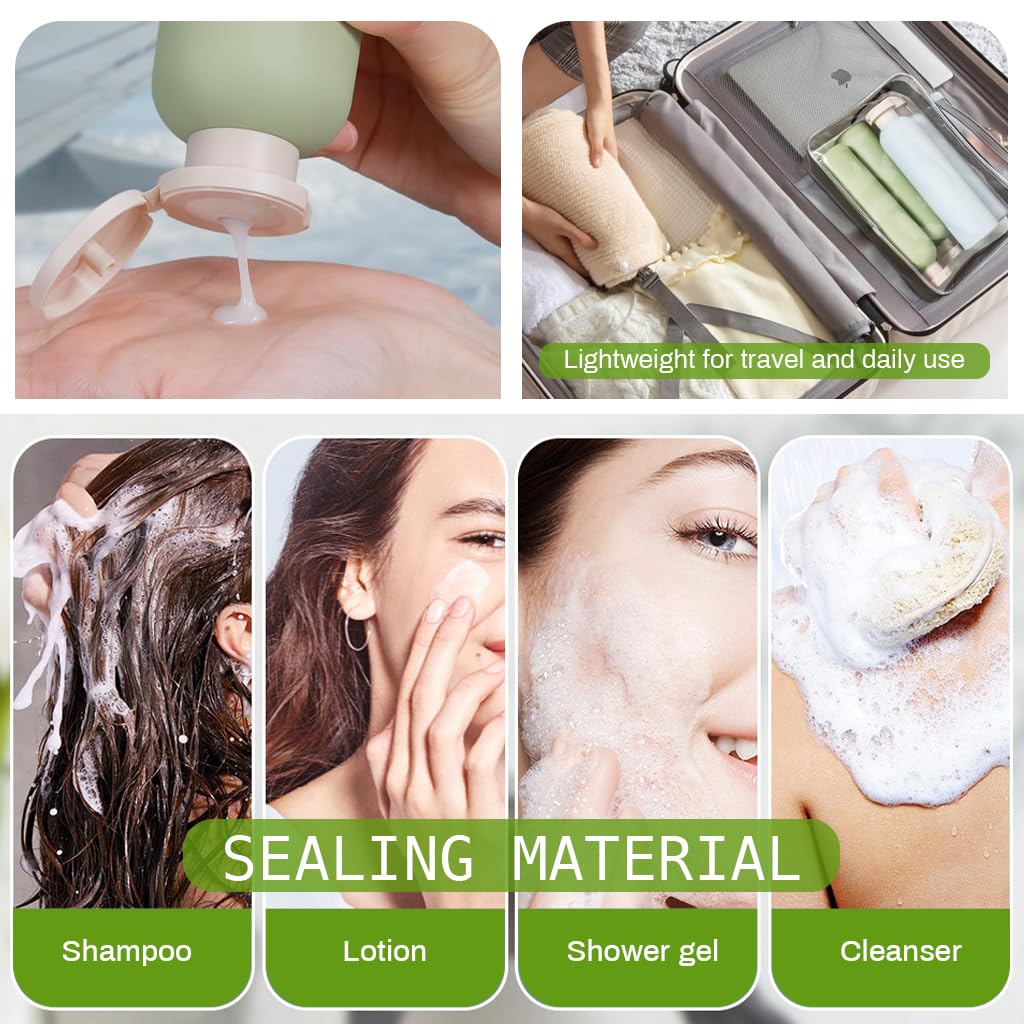 Lightweight for travel and daily use

SEALING MATERIAL

Shampoo

Lotion

Shower gel

Cleanser