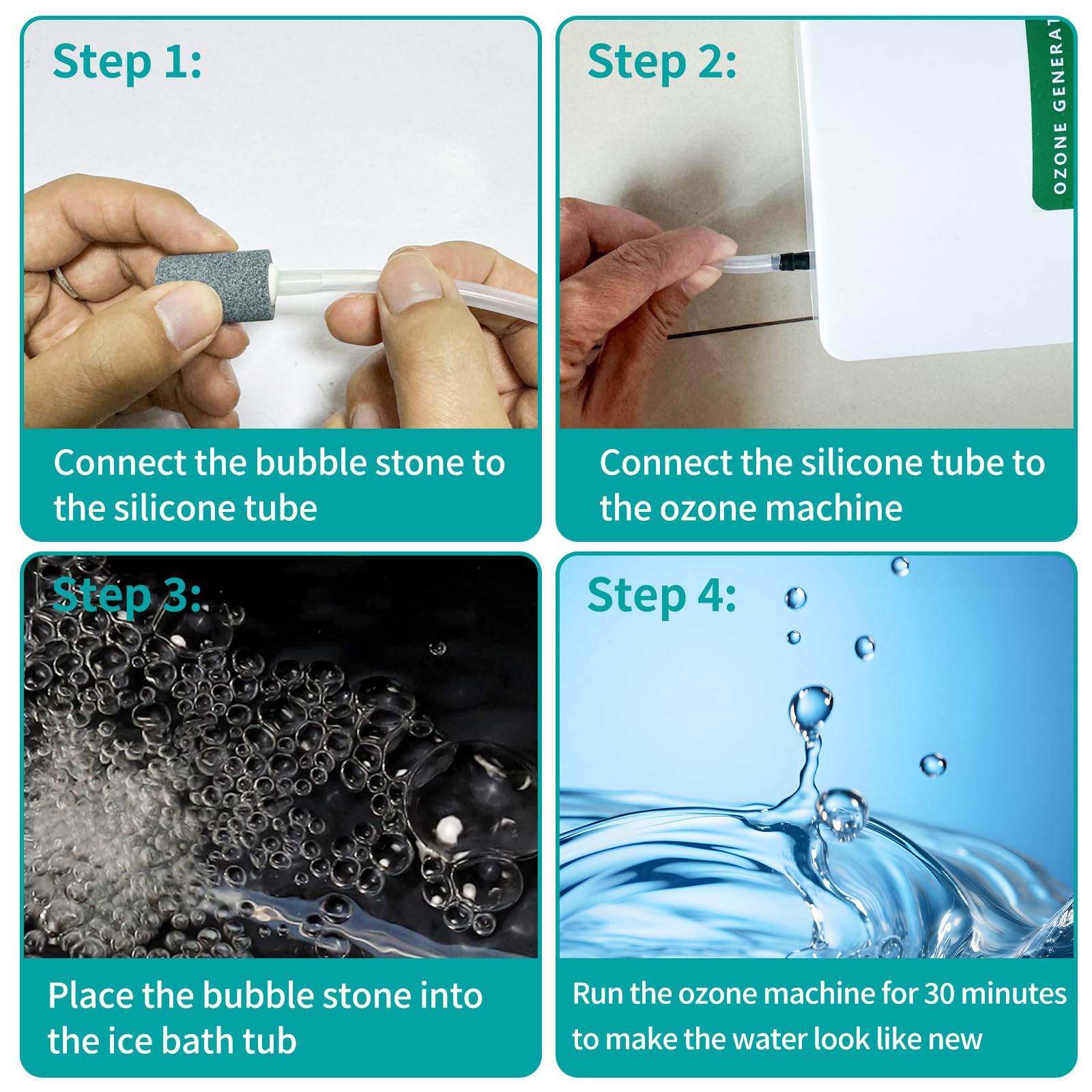 Step 1:

Connect the bubble stone to the silicone tube

Step 2:

OZONE GENERAT

Connect the silicone tube to the ozone machine

Step 3:

Place the bubble stone into the ice bath tub

Step 4:

Run the ozone machine for 30 minutes to make the water look like new